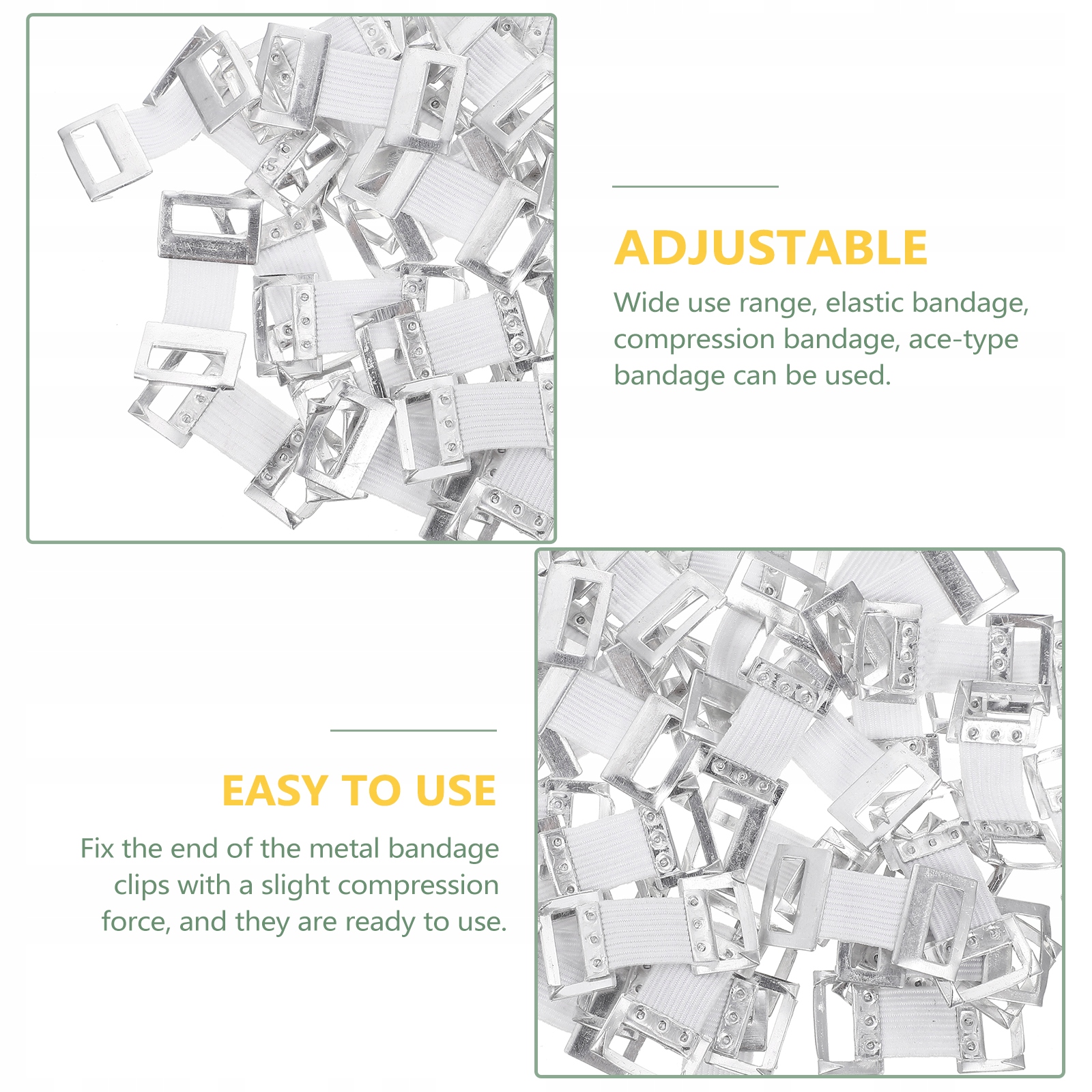 ADJUSTABLE

Wide use range, elastic bandage, compression bandage, ace-type bandage can be used.

EASY TO USE

Fix the end of the metal bandage clips with a slight compression force, and they are ready to use.