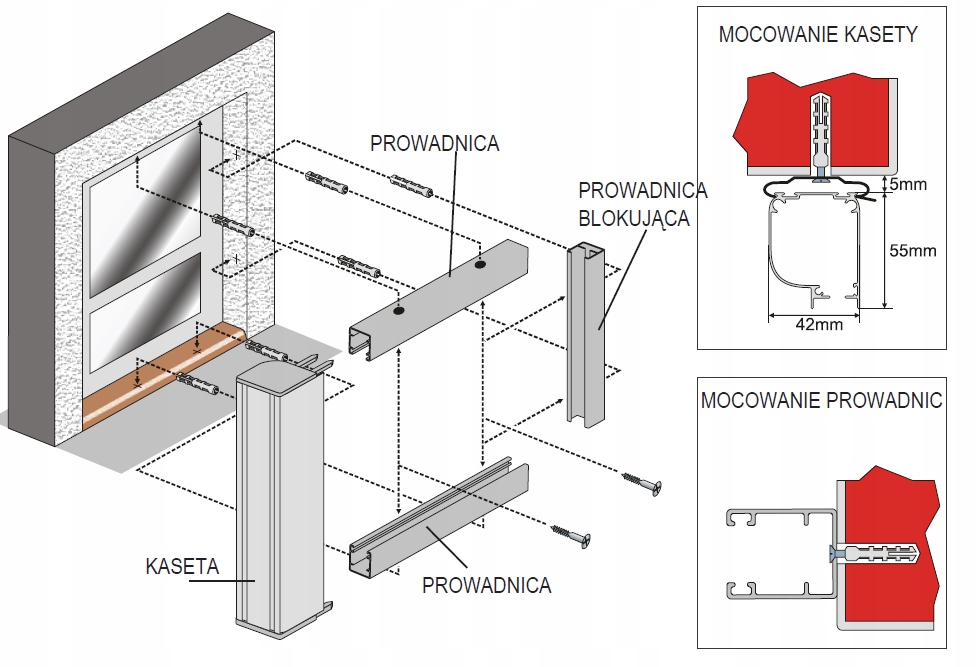 PROWADNICA

PROWADNICA BLOKUJĄCA

KASETA

PROWADNICA

MOCOWANIE KASETY

5mm

55mm

42mm

MOCOWANIE PROWADNIC