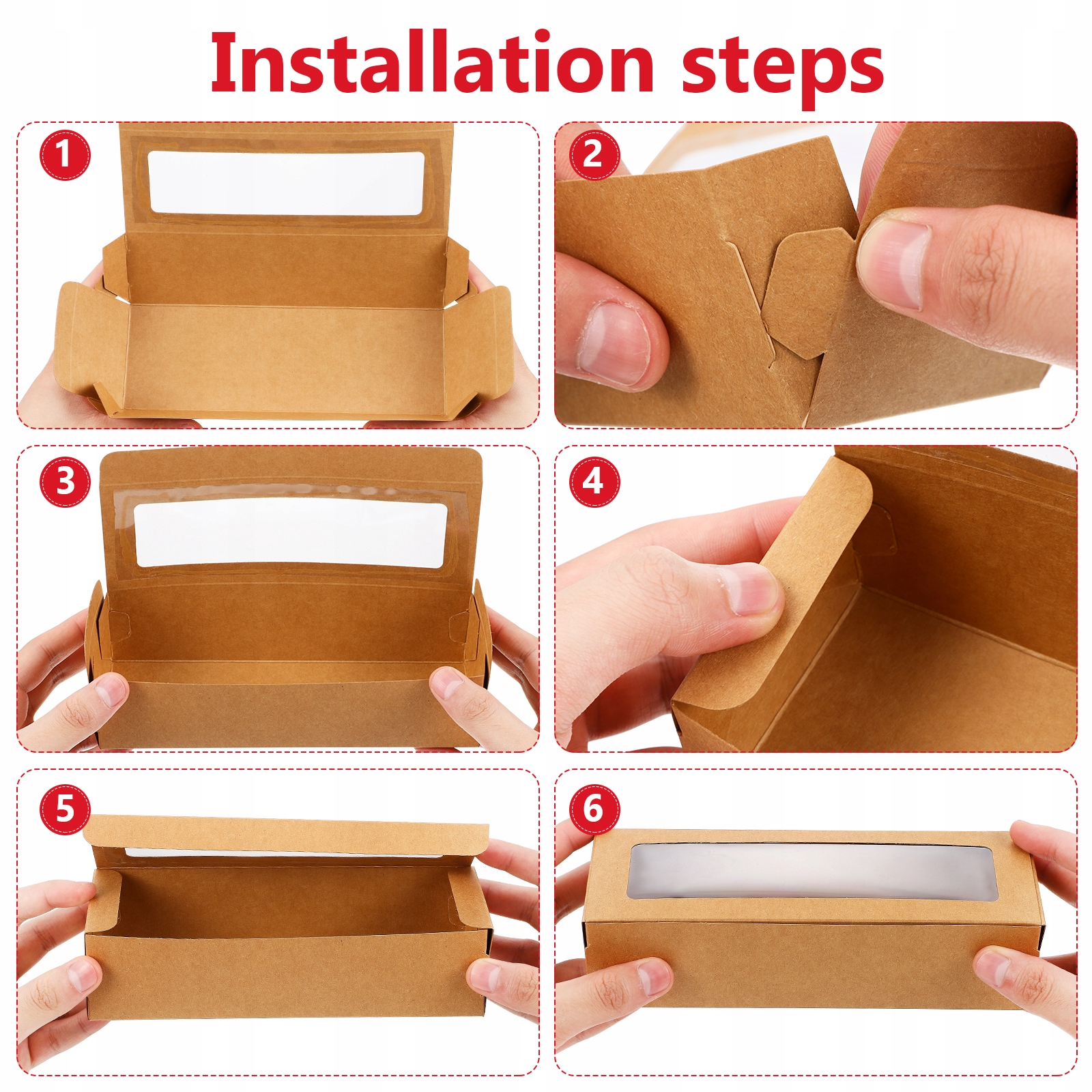 Installation steps

1

2

3

4

5

6