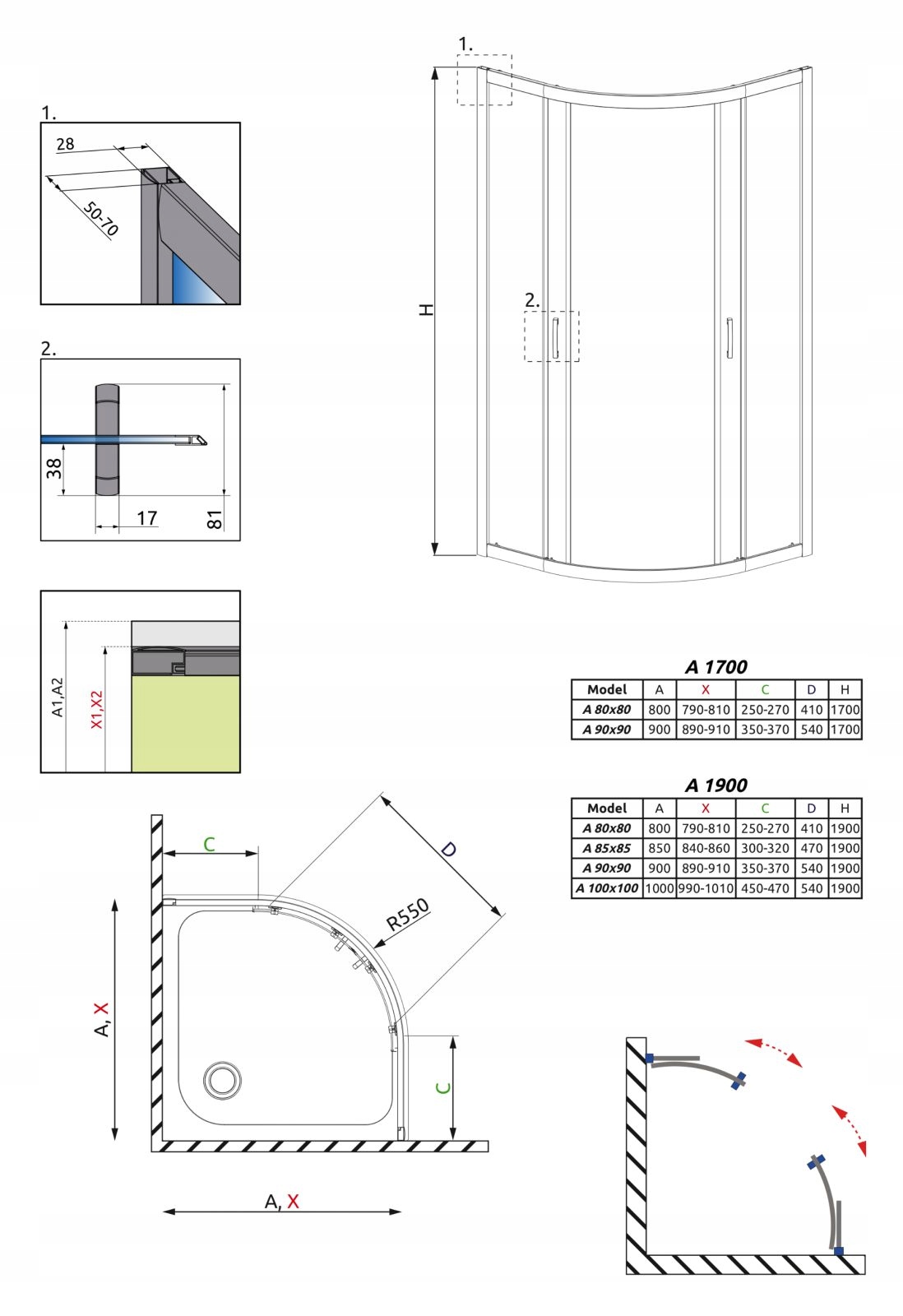 1.

28

50-70

2.

38

17

81

A1,A2

X1,X2

1.

H

2.

A 1700

| Model | A | X | C | D | H |
|---|---|---|---|---|---|
| A 80x80 | 800 | 790-810 | 250-270 | 410 | 1700 |
| A 90x90 | 900 | 890-910 | 350-370 | 540 | 1700 |

A 1900

| Model | A | X | C | D | H |
|---|---|---|---|---|---|
| A 80x80 | 800 | 790-810 | 250-270 | 410 | 1900 |
| A 85x85 | 850 | 840-860 | 300-320 | 470 | 1900 |
| A 90x90 | 900 | 890-910 | 350-370 | 540 | 1900 |
| A 100x100 | 1000 | 990-1010 | 450-470 | 540 | 1900 |

C

D

R550

A, X

C

A, X