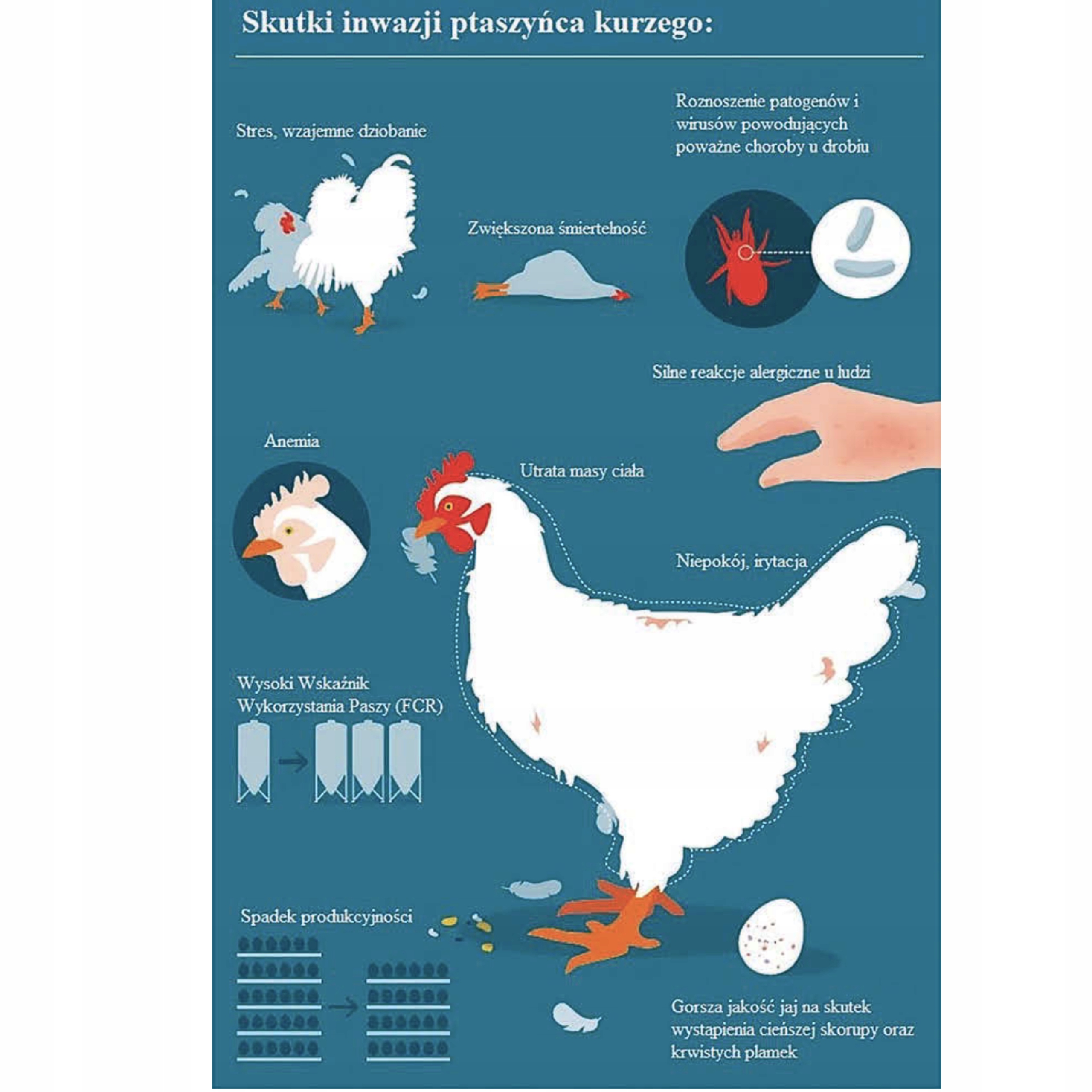 Skutki inwazji ptaszyńca kurzego:

Stres, wzajemne dziobanie

Zwiększona śmiertelność

Roznoszenie patogenów i wirusów powodujących poważne choroby u drobiu

Silne reakcje alergiczne u ludzi

Anemia

Utrata masy ciała

Niepokój, irytacja

Wysoki Wskaźnik Wykorzystania Paszy (FCR)

Spadek produkcyjności

Gorsza jakość jaj na skutek wystąpienia cieńszej skorupy oraz krwistych plamek