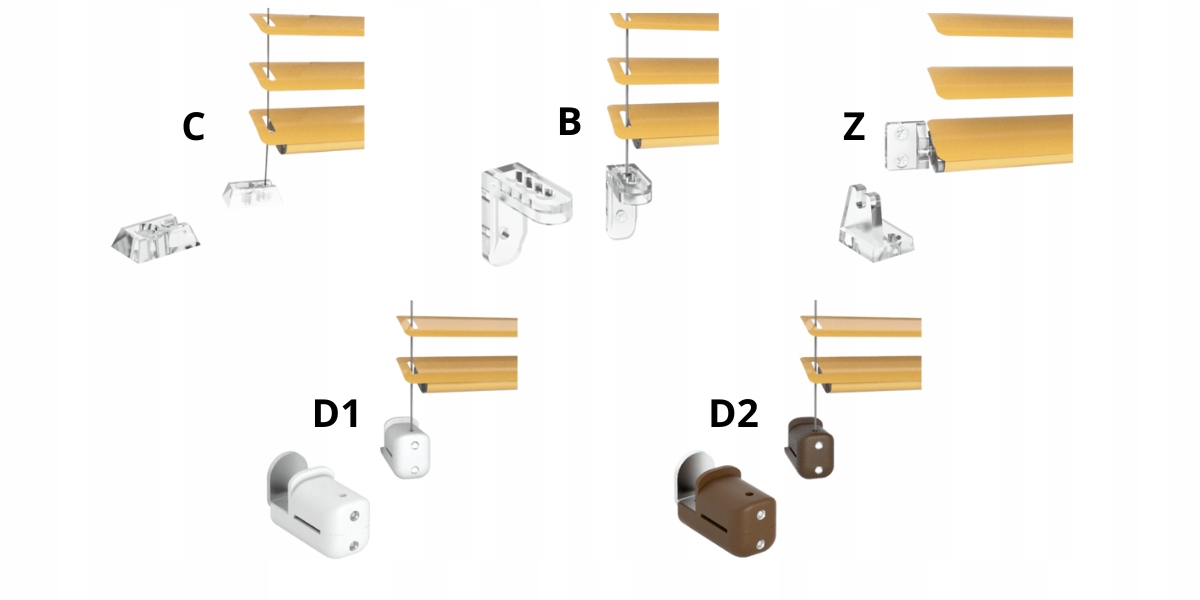 C

B

Z

D1

D2