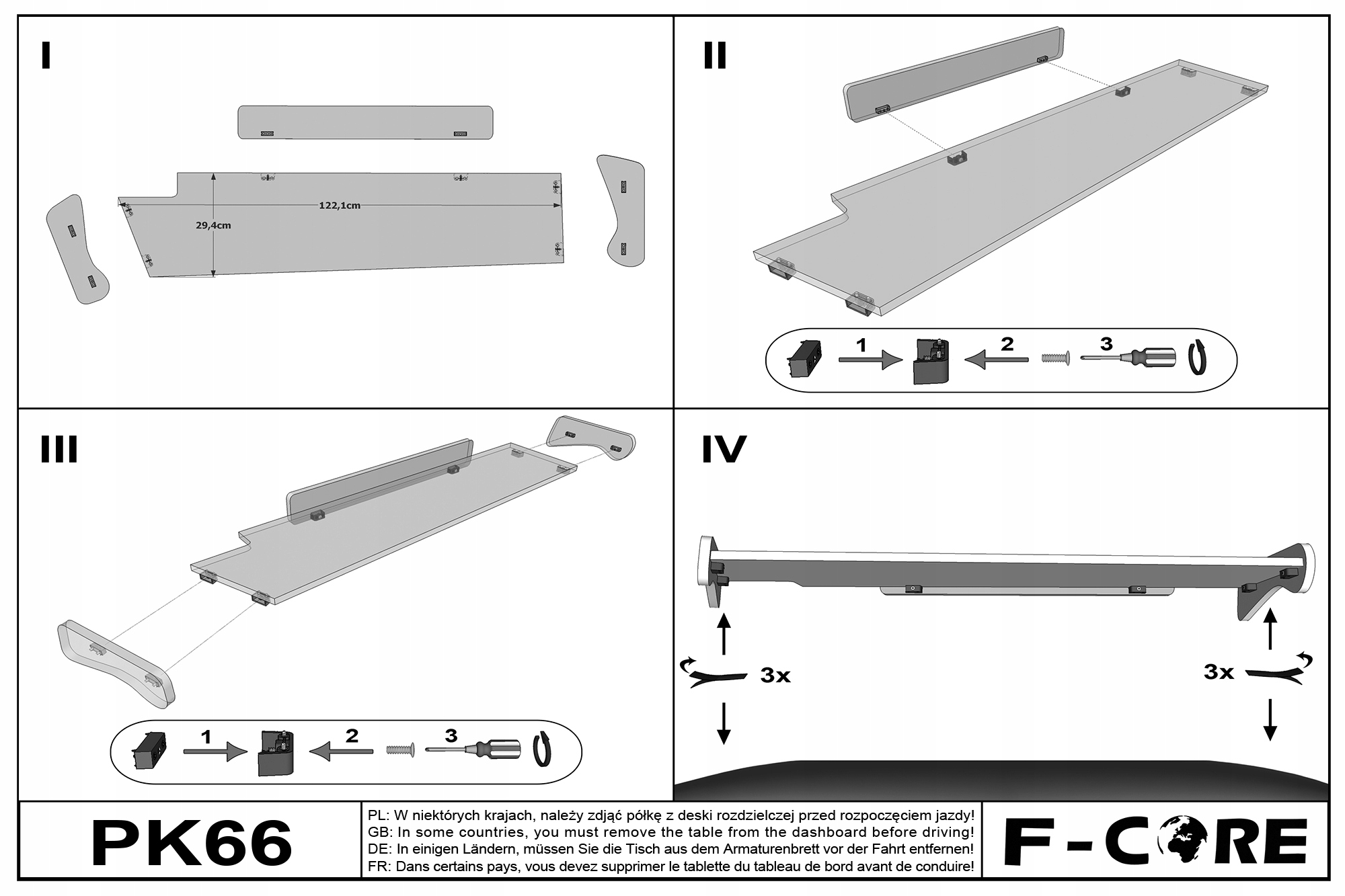 I

122,1cm

29,4cm

II

1

2

3

III

1

2

3

IV

3x

3x

PK66

PL: W niektórych krajach, należy zdjąć półkę z deski rozdzielczej przed rozpoczęciem jazdy!
GB: In some countries, you must remove the table from the dashboard before driving!
DE: In einigen Ländern, müssen Sie die Tisch aus dem Armaturenbrett vor der Fahrt entfernen!
FR: Dans certains pays, vous devez supprimer le tablette du tableau de bord avant de conduire!

F-CORE