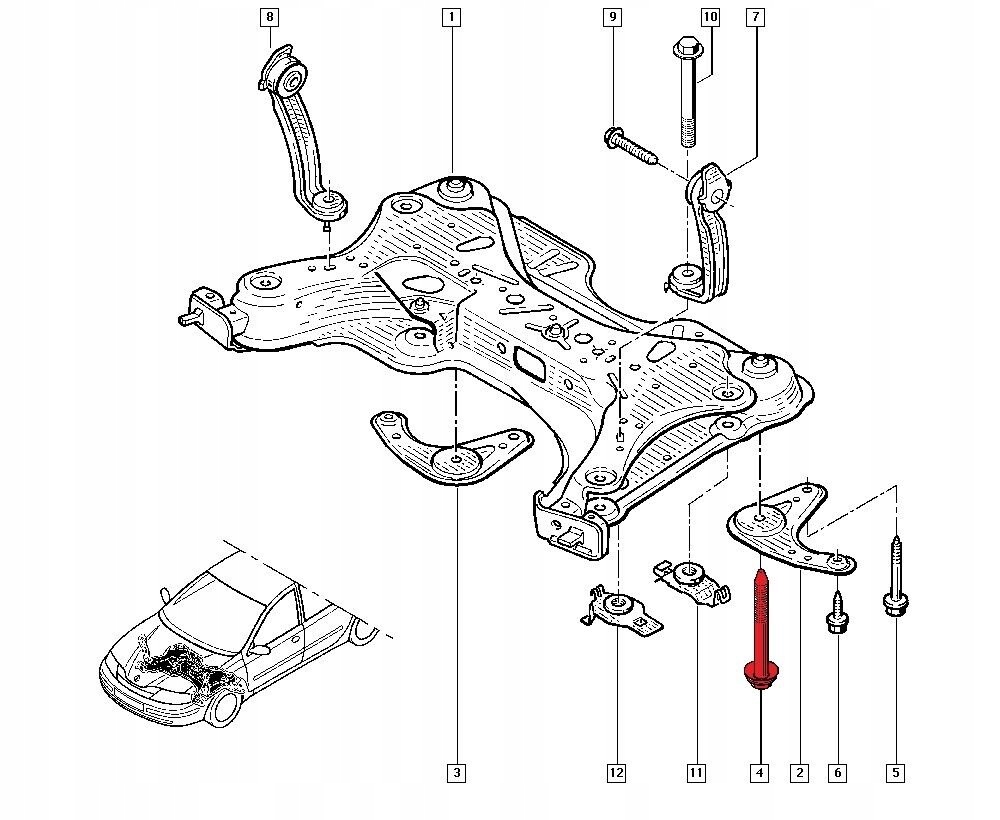 8
1
9
10
7
3
12
11
4
2
6
5