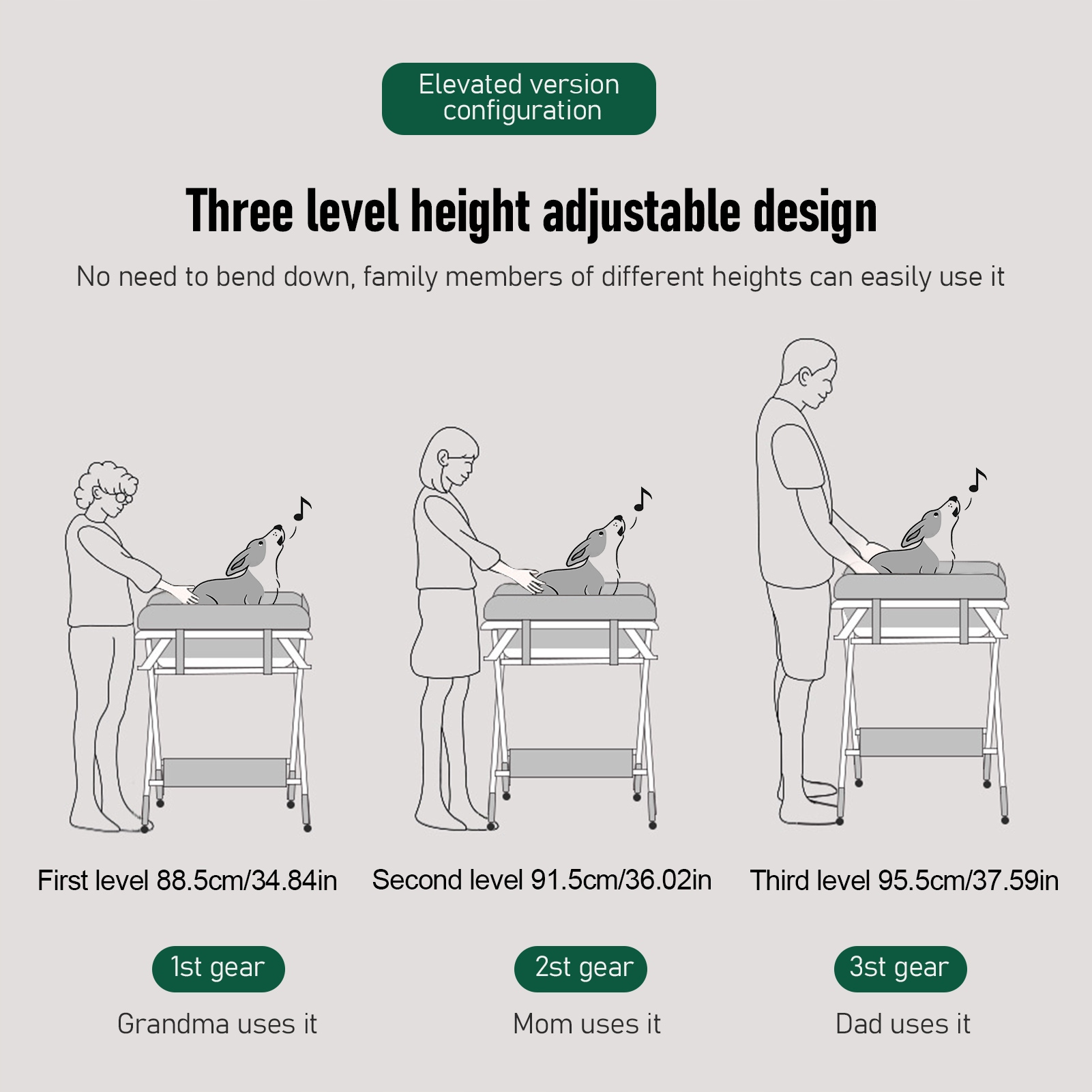 Elevated version configuration

Three level height adjustable design

No need to bend down, family members of different heights can easily use it

First level 88.5cm/34.84in

Second level 91.5cm/36.02in

Third level 95.5cm/37.59in

1st gear

Grandma uses it

2st gear

Mom uses it

3st gear

Dad uses it