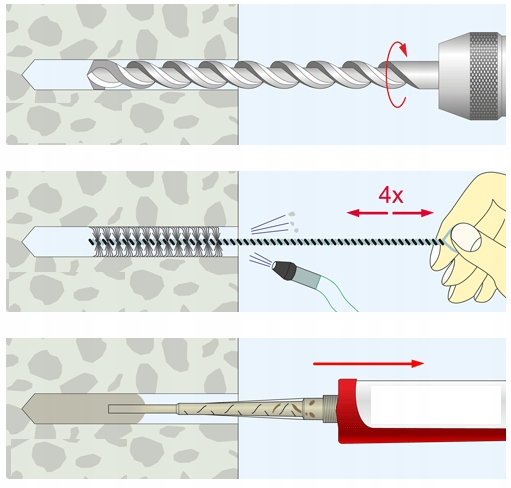 4x