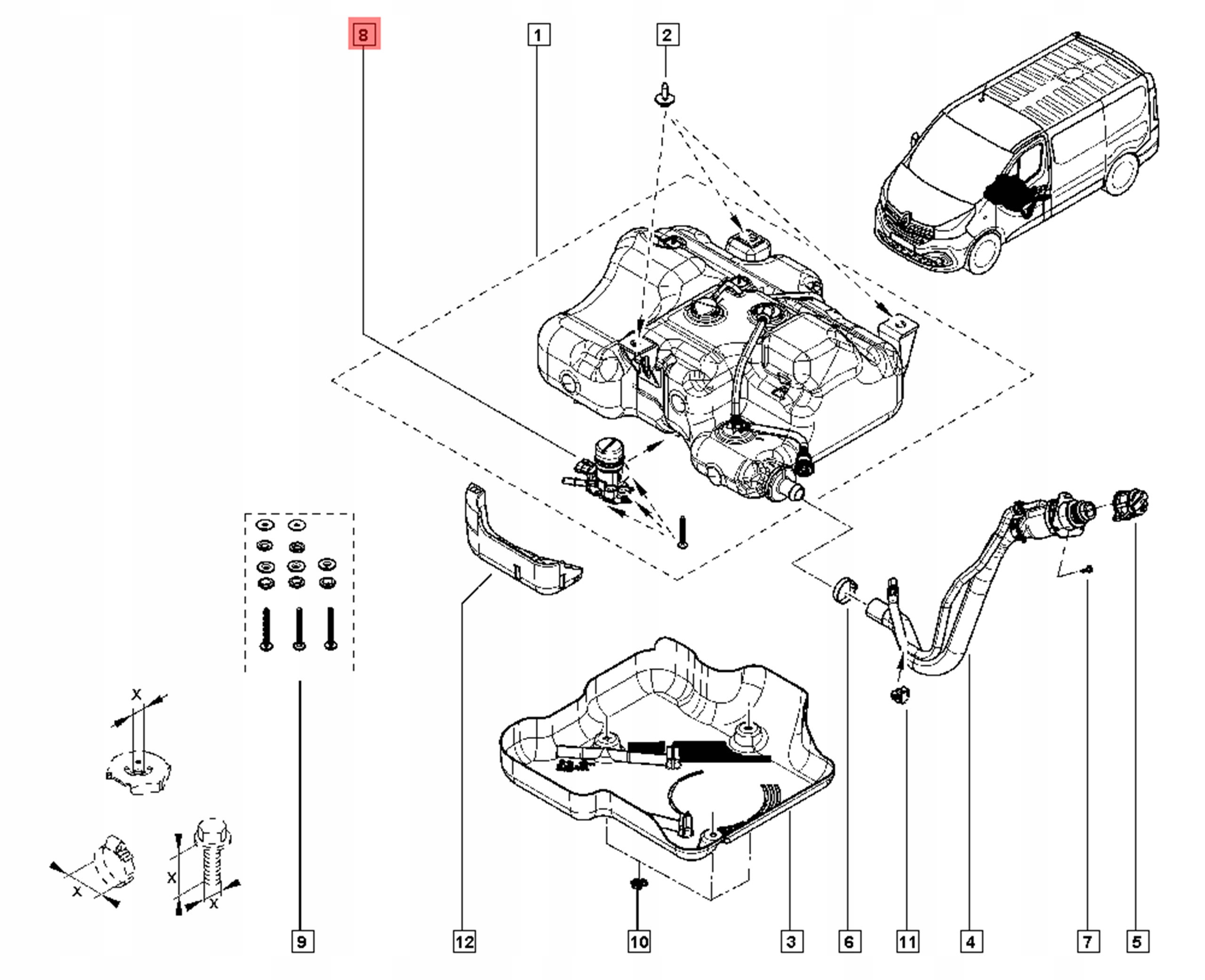 8
1
2
X
X
X
X
9
12
10
3
6
11
4
7
5