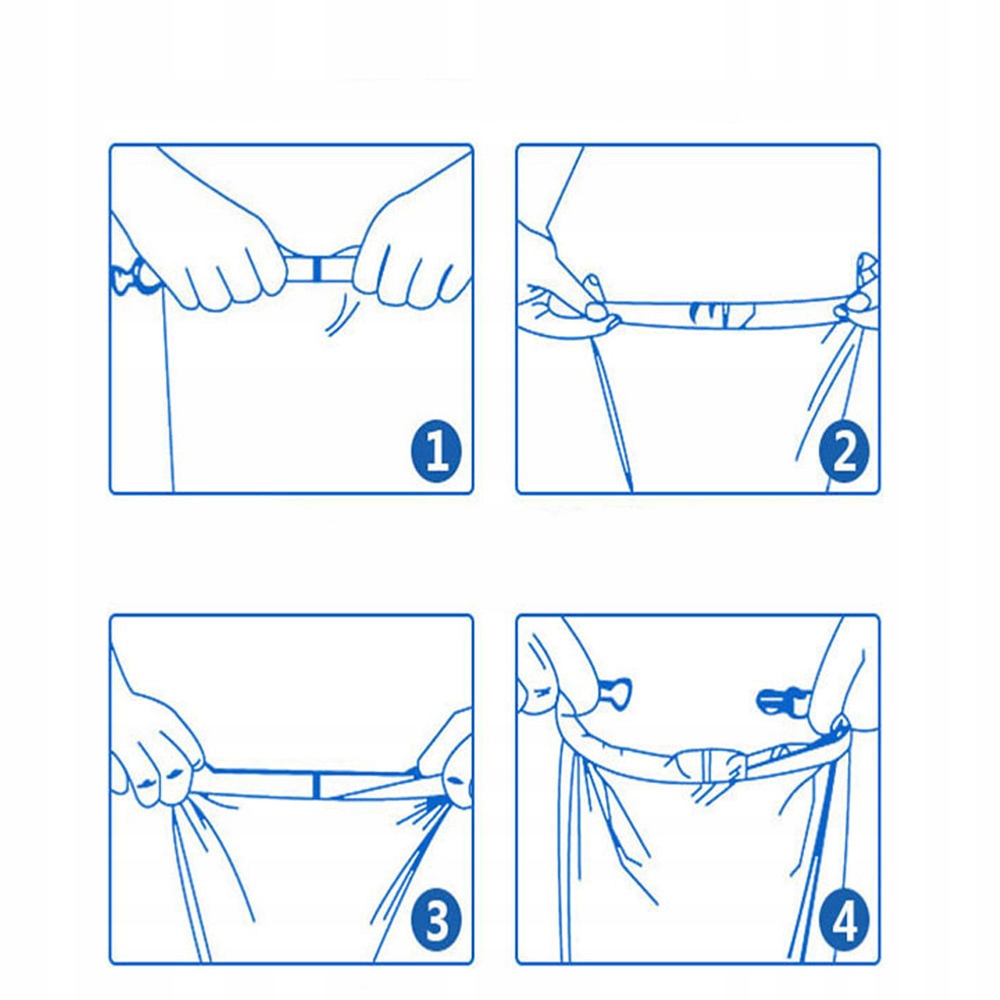 1

2

3

4