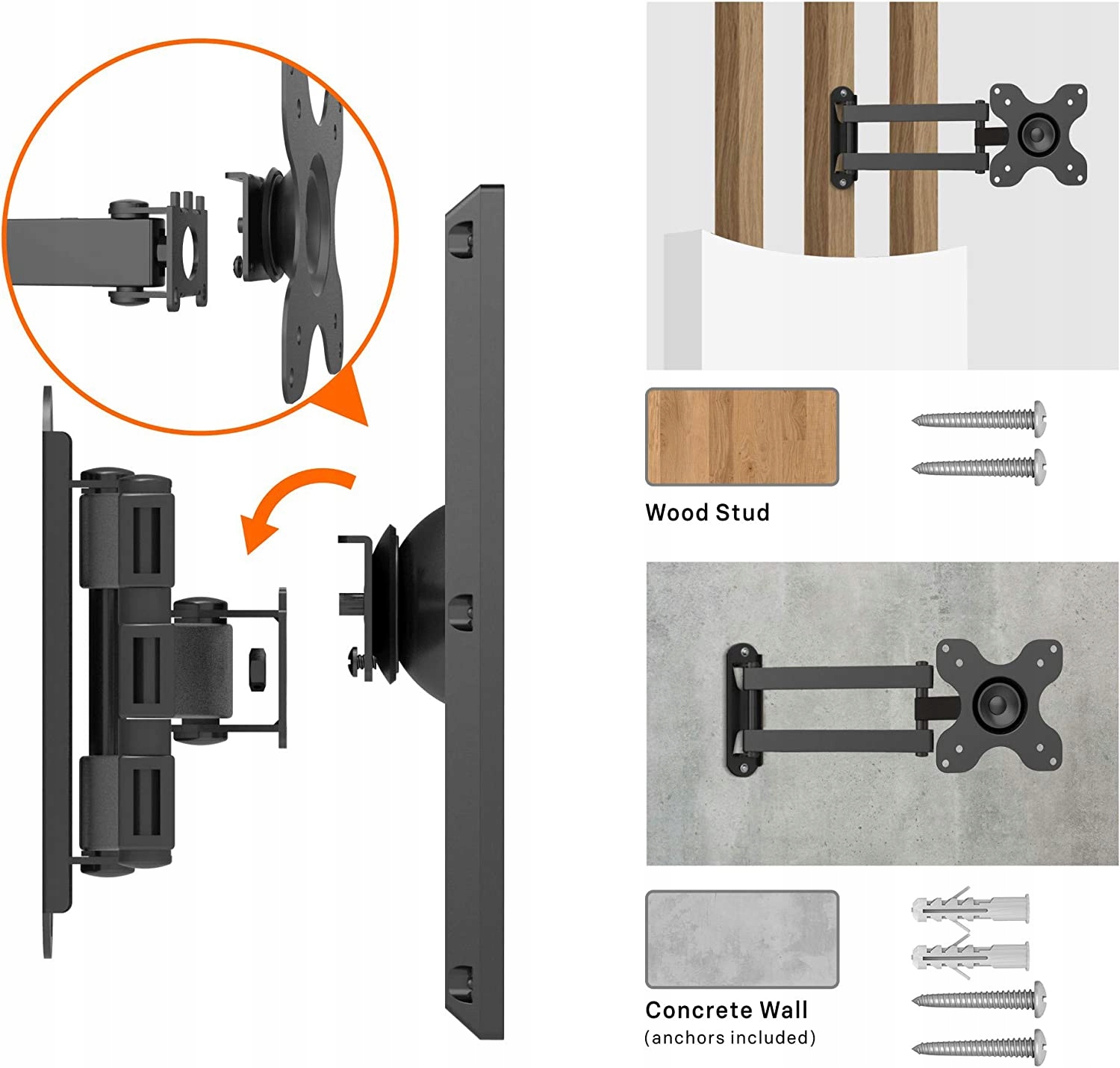 Wood Stud

Concrete Wall
(anchors included)