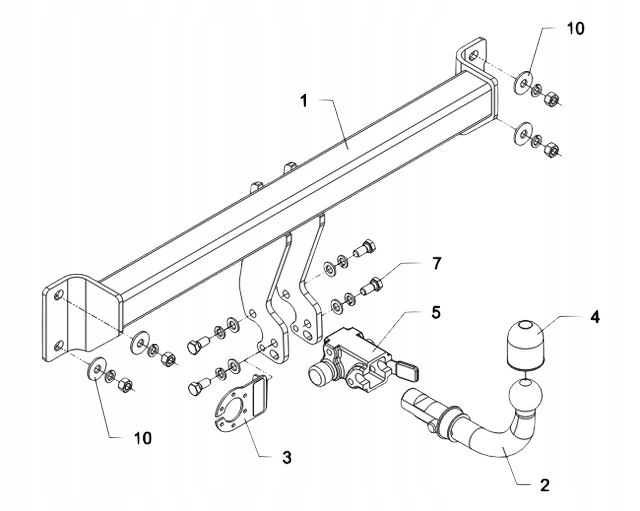 10
1
7
5
4
10
3
2