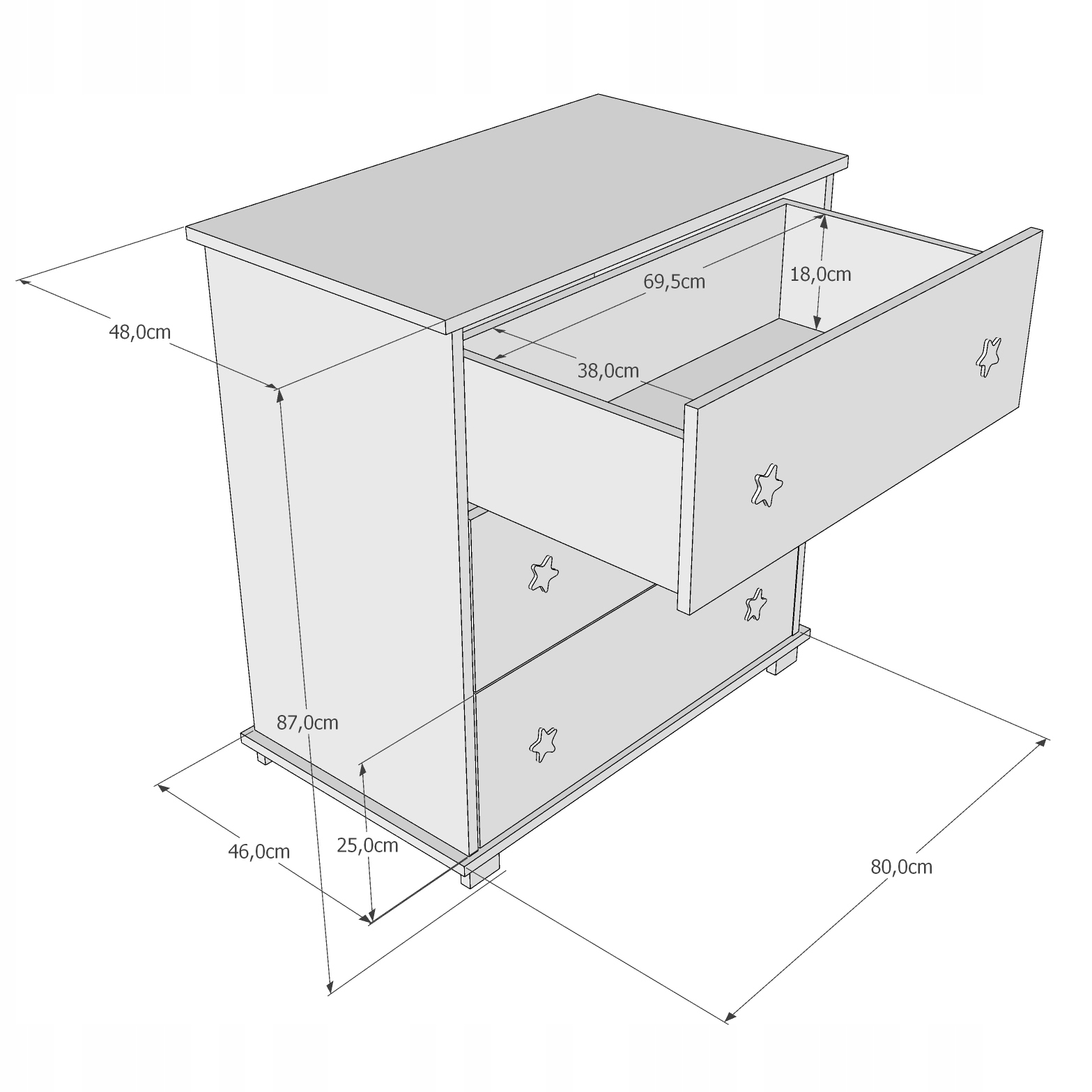 69,5cm
18,0cm
48,0cm
38,0cm
87,0cm
46,0cm
25,0cm
80,0cm