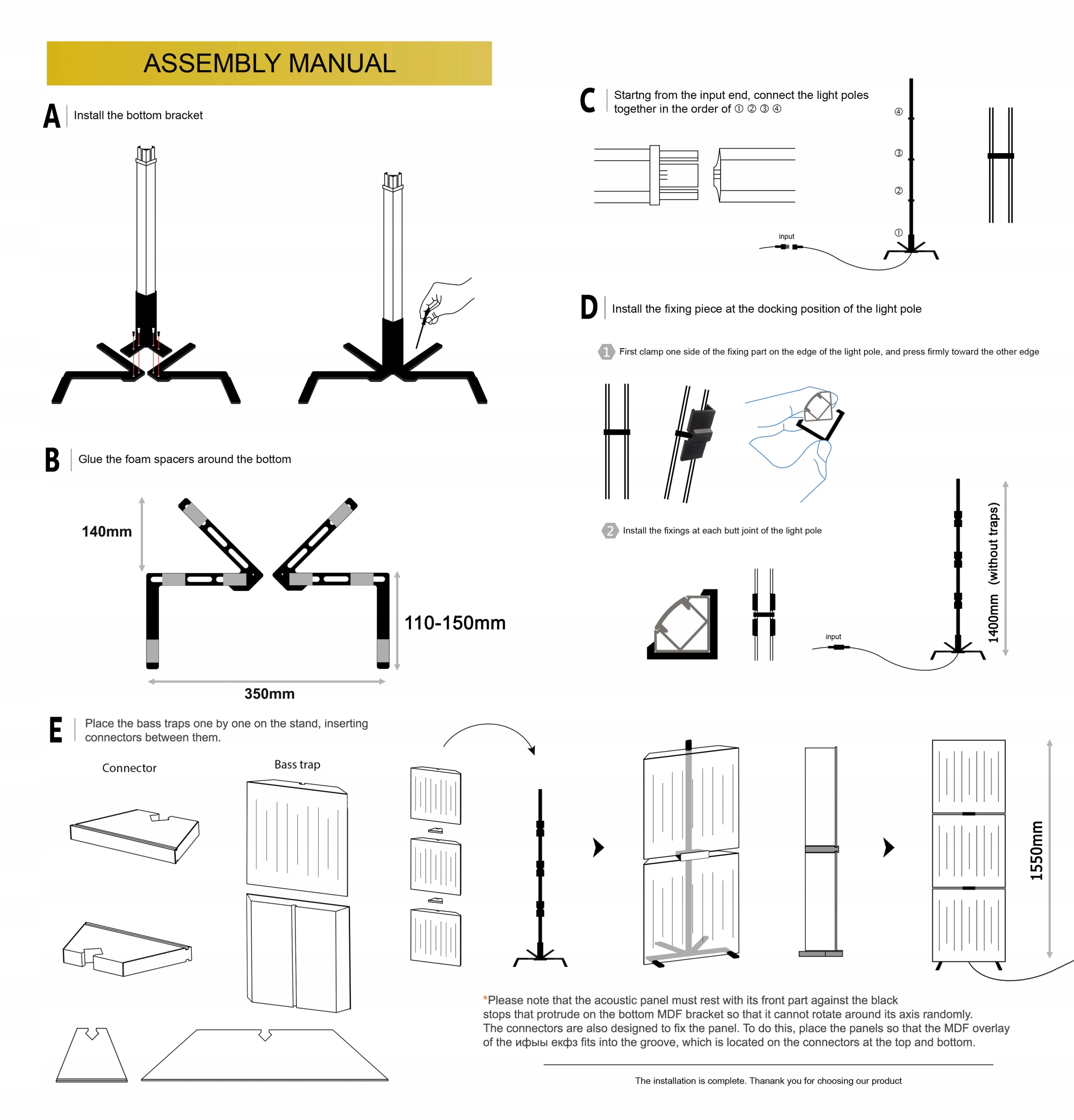 ASSEMBLY MANUAL

A Install the bottom bracket

B Glue the foam spacers around the bottom

140mm

110-150mm

350mm

C Startng from the input end, connect the light poles together in the order of ① ② ③ ④

④
③
②
①
input

D Install the fixing piece at the docking position of the light pole

1 First clamp one side of the fixing part on the edge of the light pole, and press firmly toward the other edge

2 Install the fixings at each butt joint of the light pole

input

1400mm (without traps)

E Place the bass traps one by one on the stand, inserting connectors between them.

Connector

Bass trap

1550mm

*Please note that the acoustic panel must rest with its front part against the black stops that protrude on the bottom MDF bracket so that it cannot rotate around its axis randomly. The connectors are also designed to fix the panel. To do this, place the panels so that the MDF overlay of the ифыы екфз fits into the groove, which is located on the connectors at the top and bottom.

The installation is complete. Thanank you for choosing our product