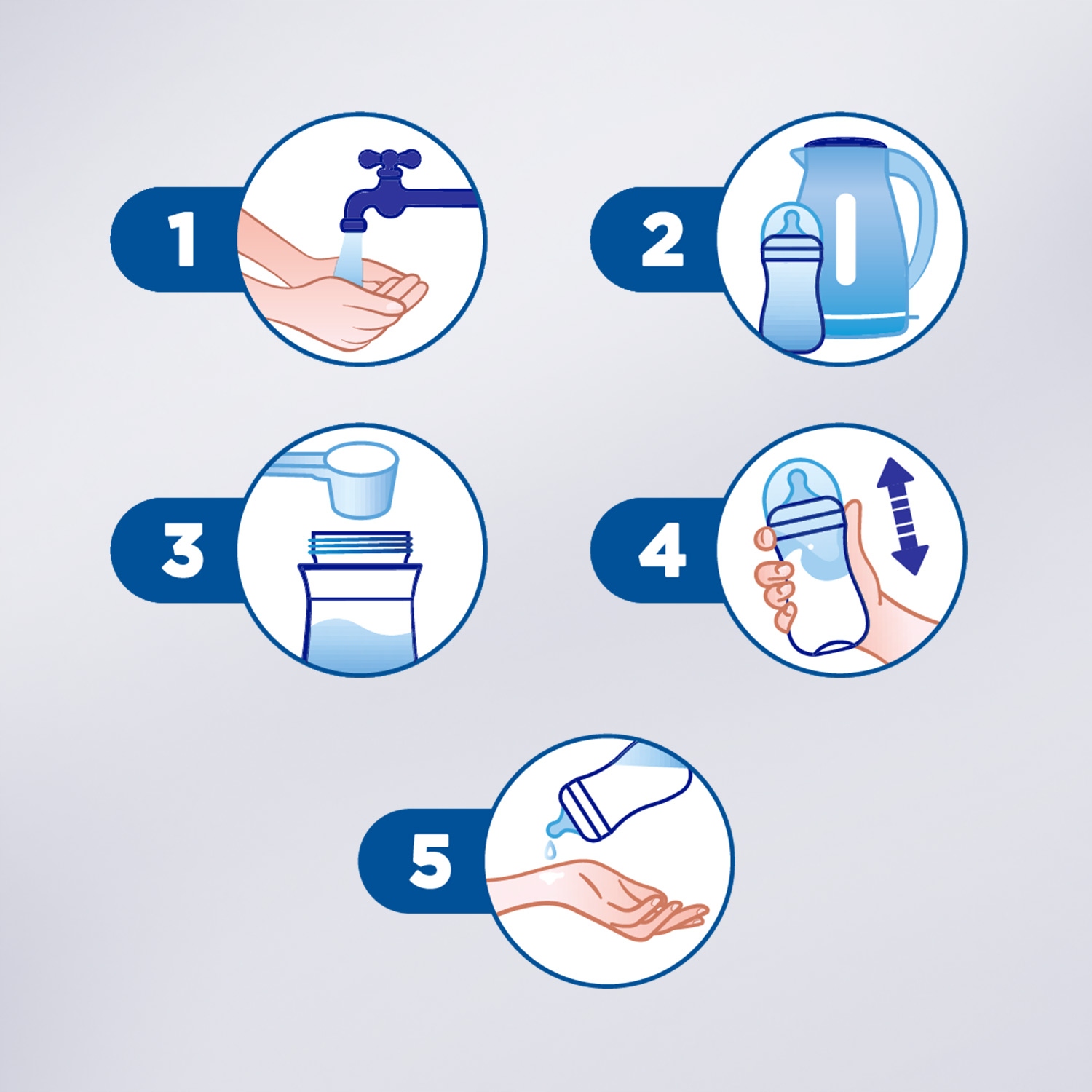 1
2
3
4
5