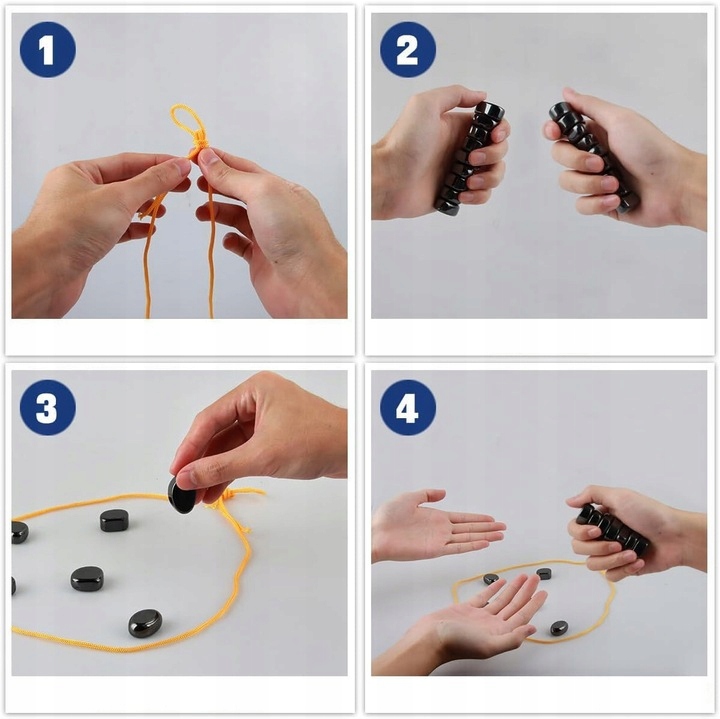 1

2

3

4