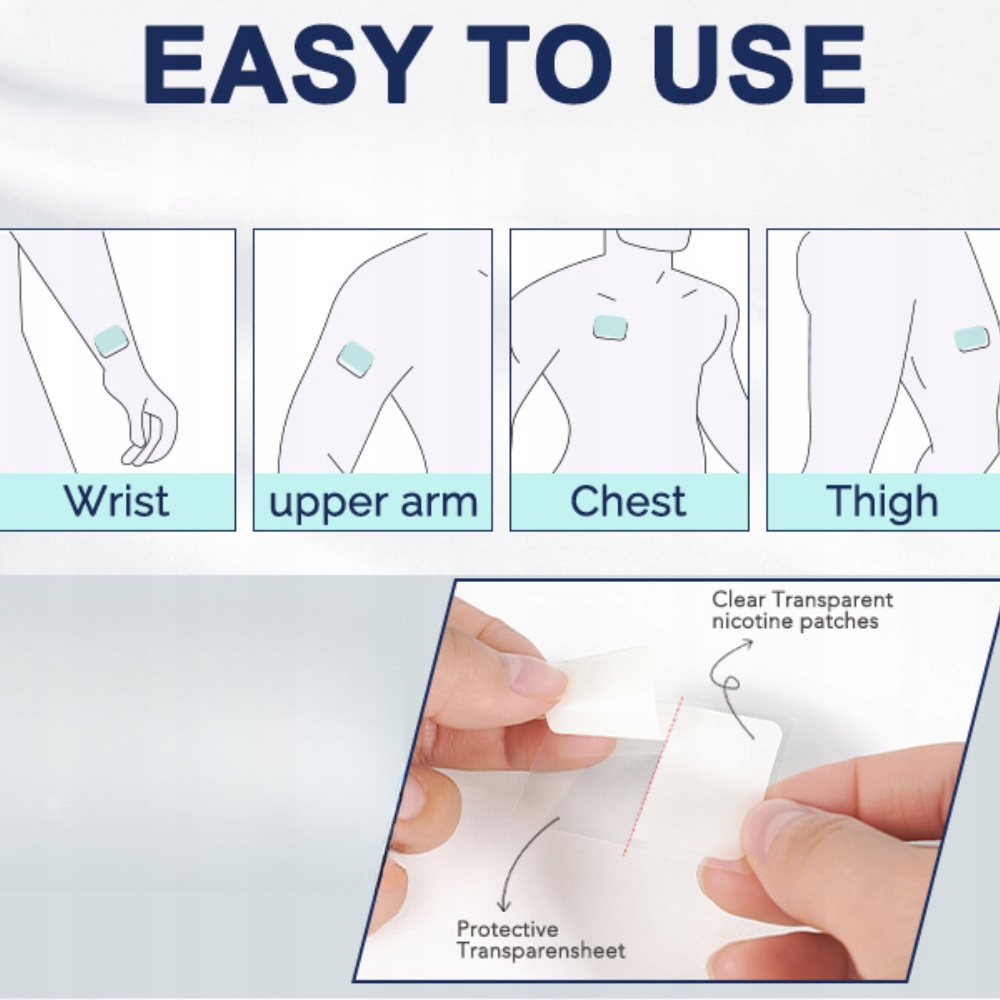 EASY TO USE

Wrist

upper arm

Chest

Thigh

Clear Transparent nicotine patches

Protective Transparensheet