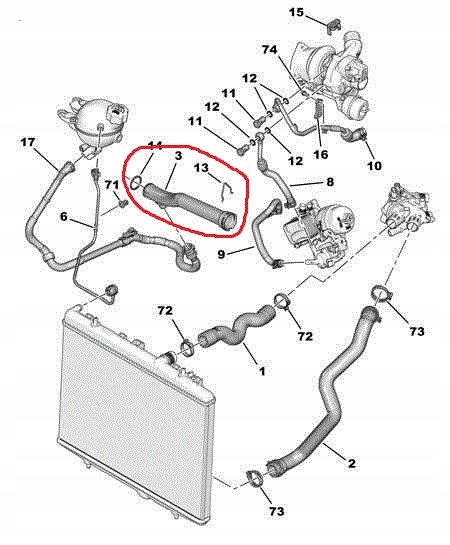 15
74
12
11
12
11
12
16
10
17
14
3
13
8
71
6
9
72
72
73
1
2
73