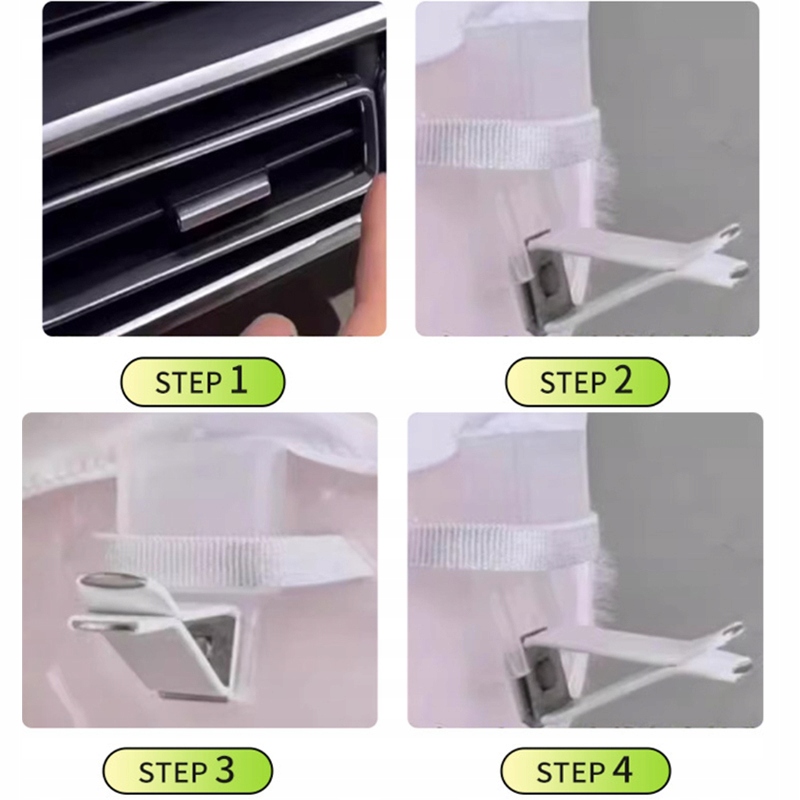 STEP 1

STEP 2

STEP 3

STEP 4