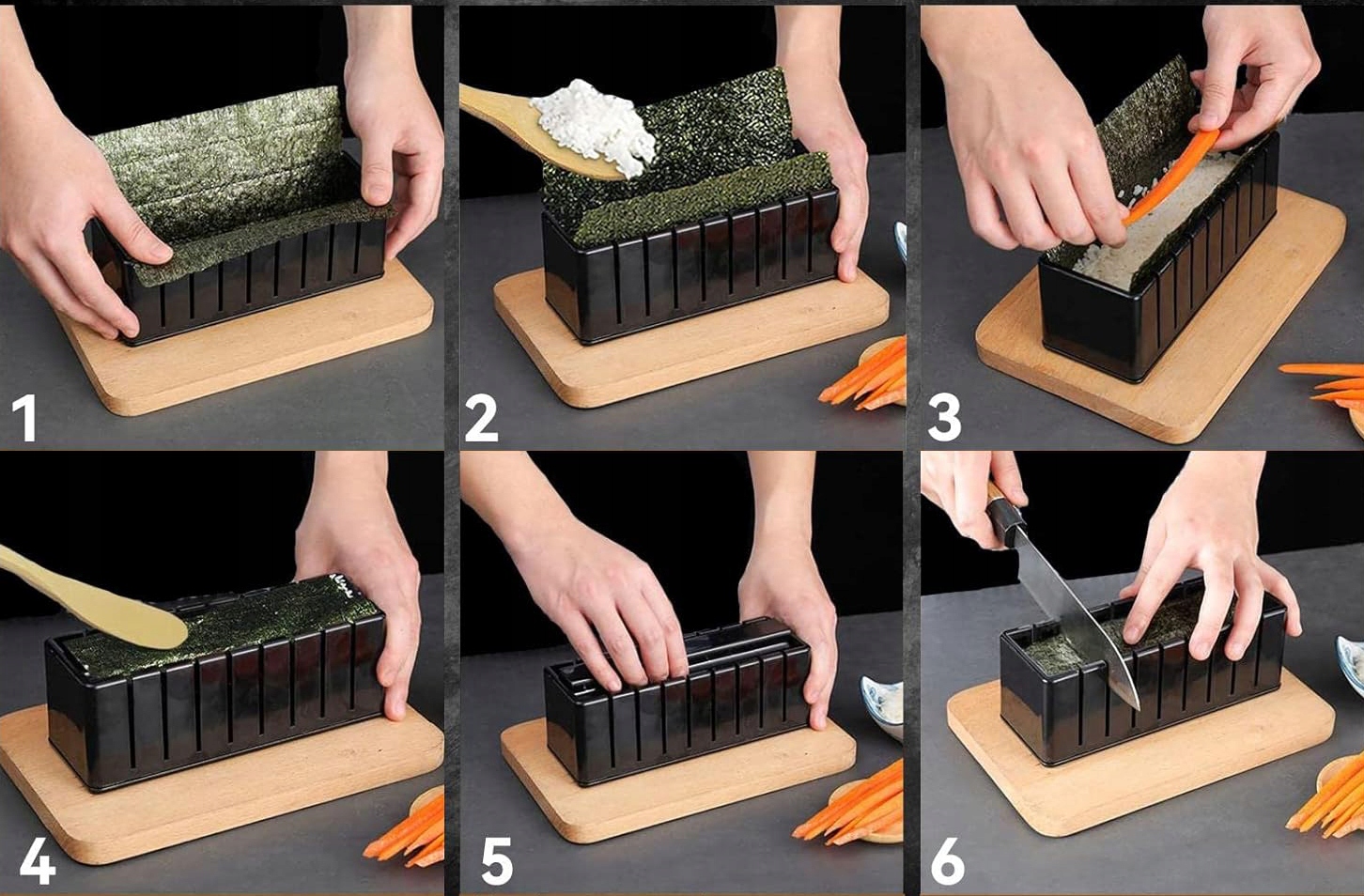 1
2
3
4
5
6