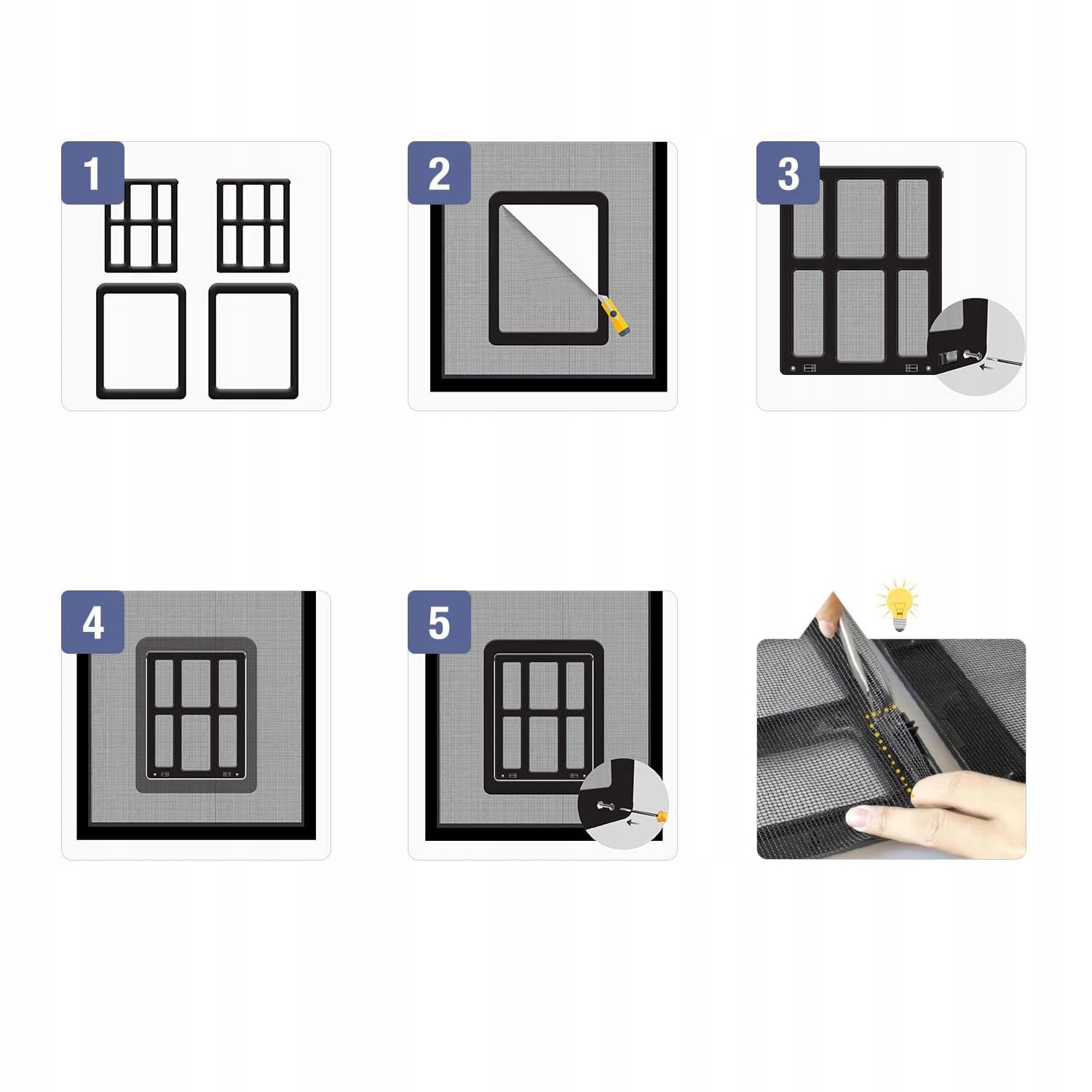 1

2

3

4

5