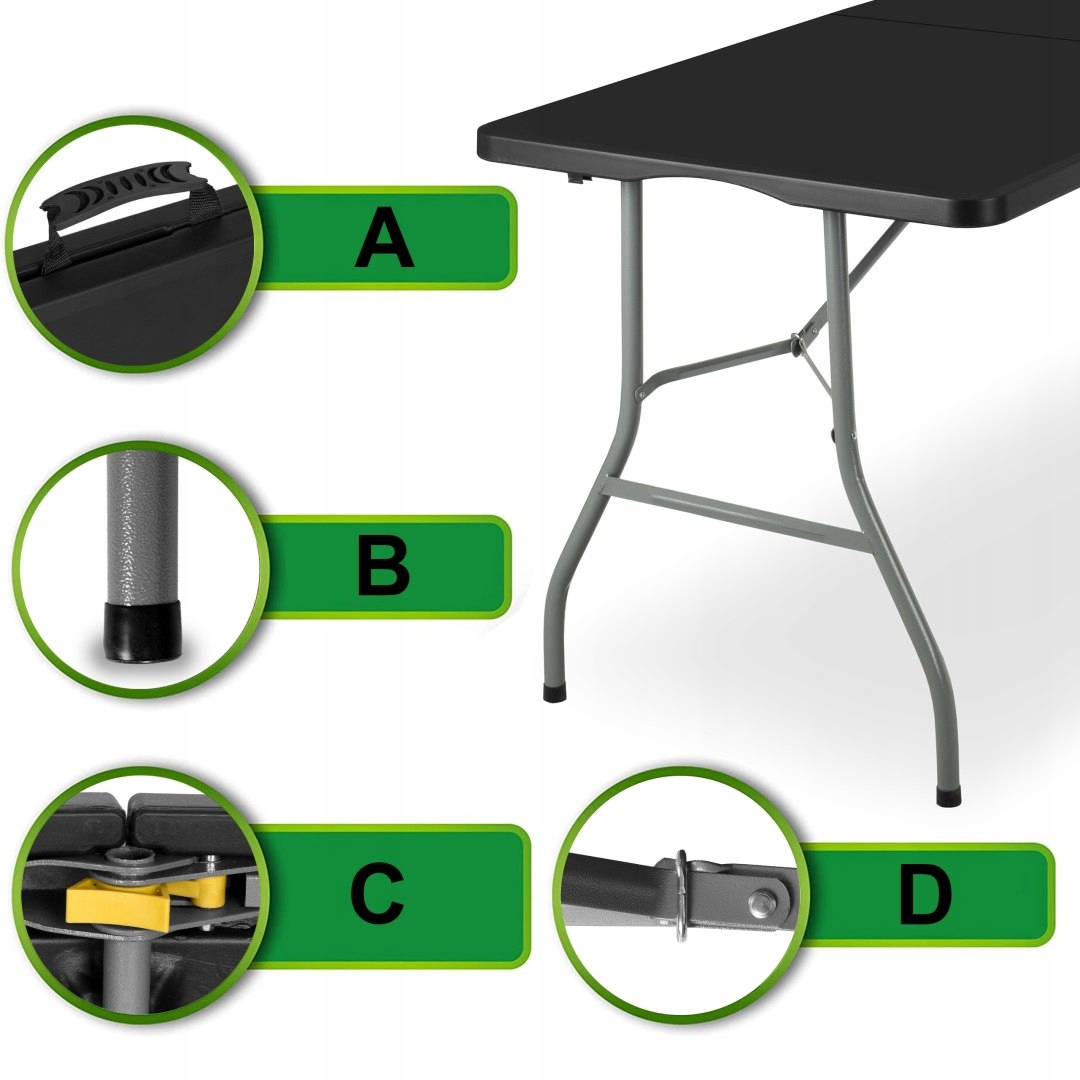 A

B

C

D