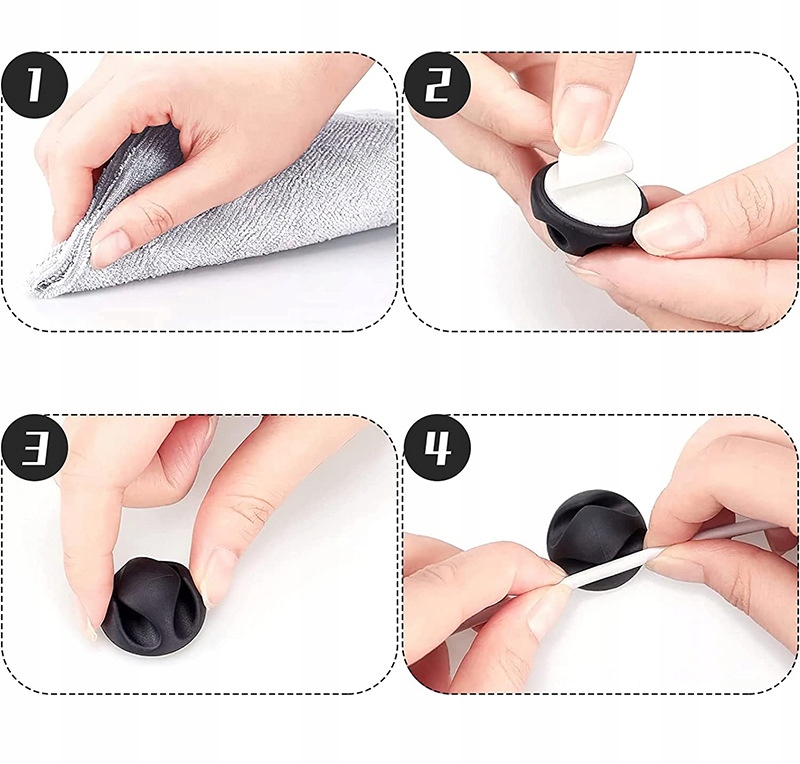 1

2

3

4