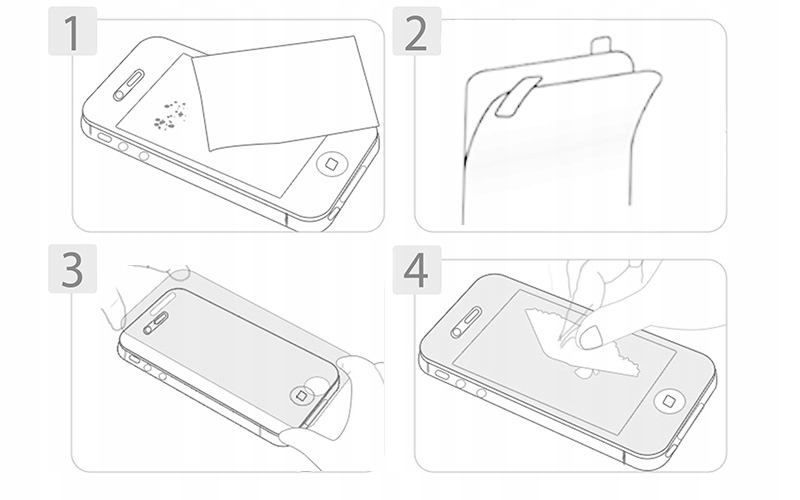 1

2

3

4