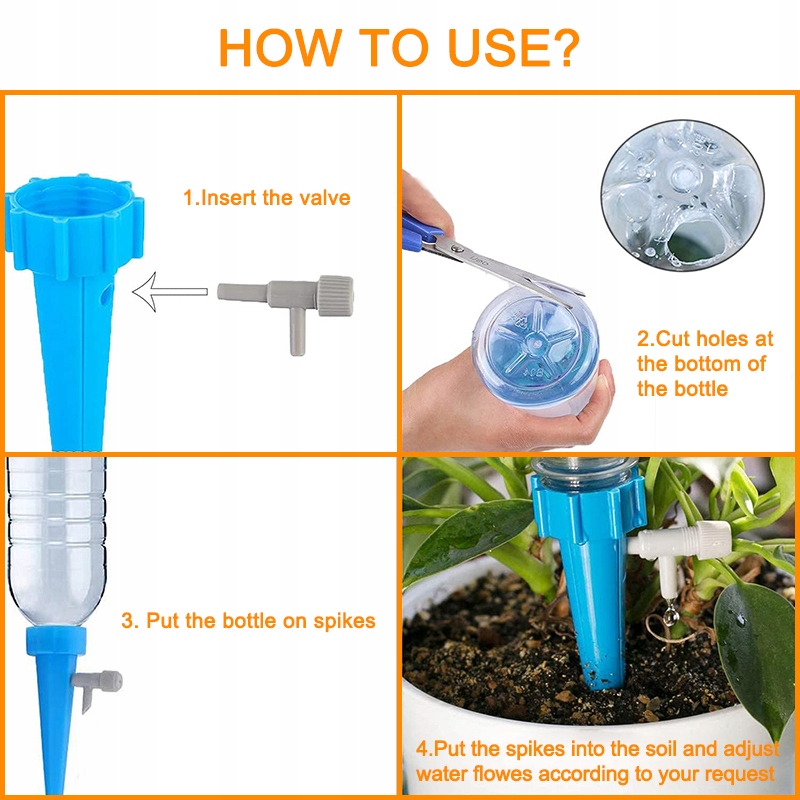 HOW TO USE?

1.Insert the valve

2.Cut holes at the bottom of the bottle

3. Put the bottle on spikes

4.Put the spikes into the soil and adjust water flowes according to your request