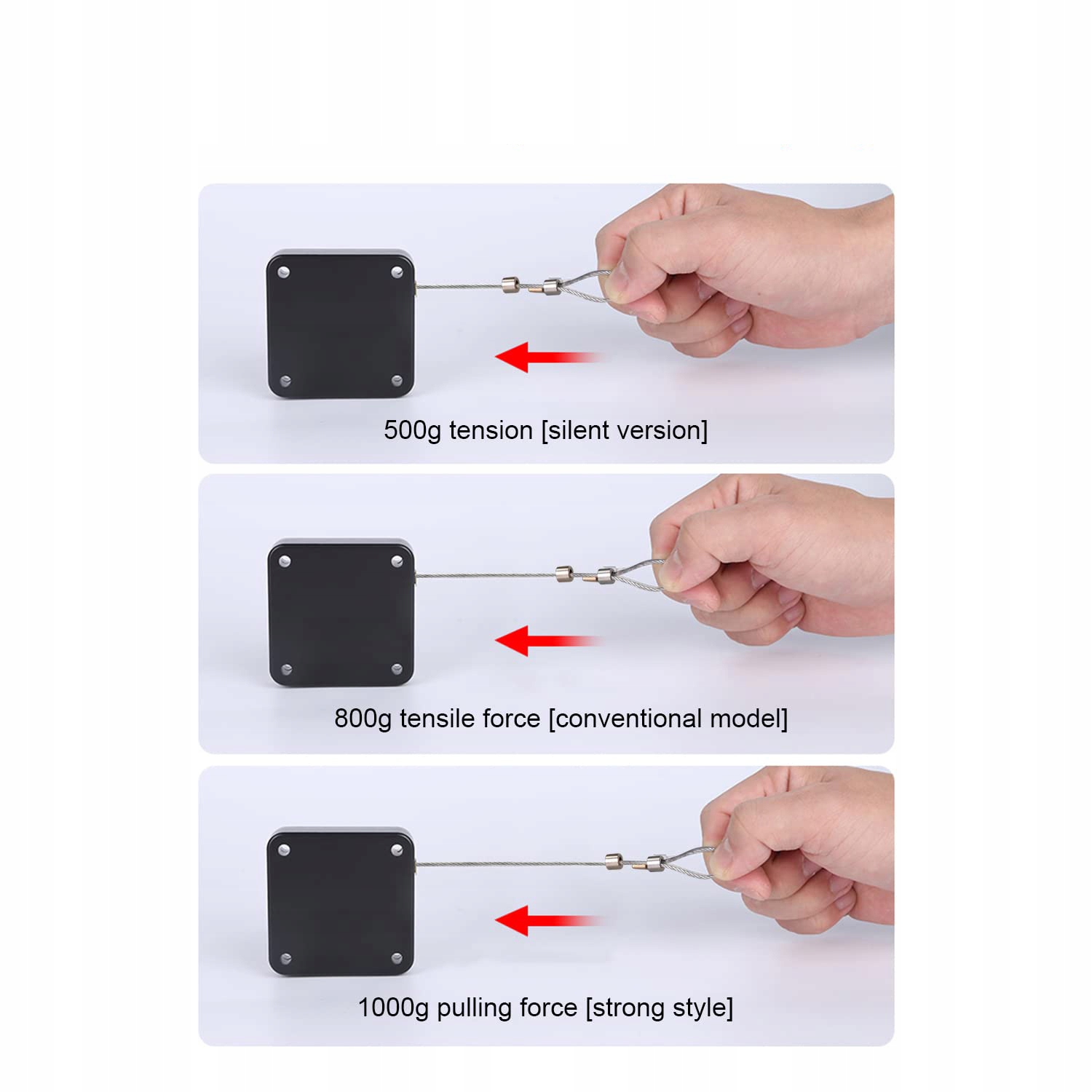 500g tension [silent version]

800g tensile force [conventional model]

1000g pulling force [strong style]