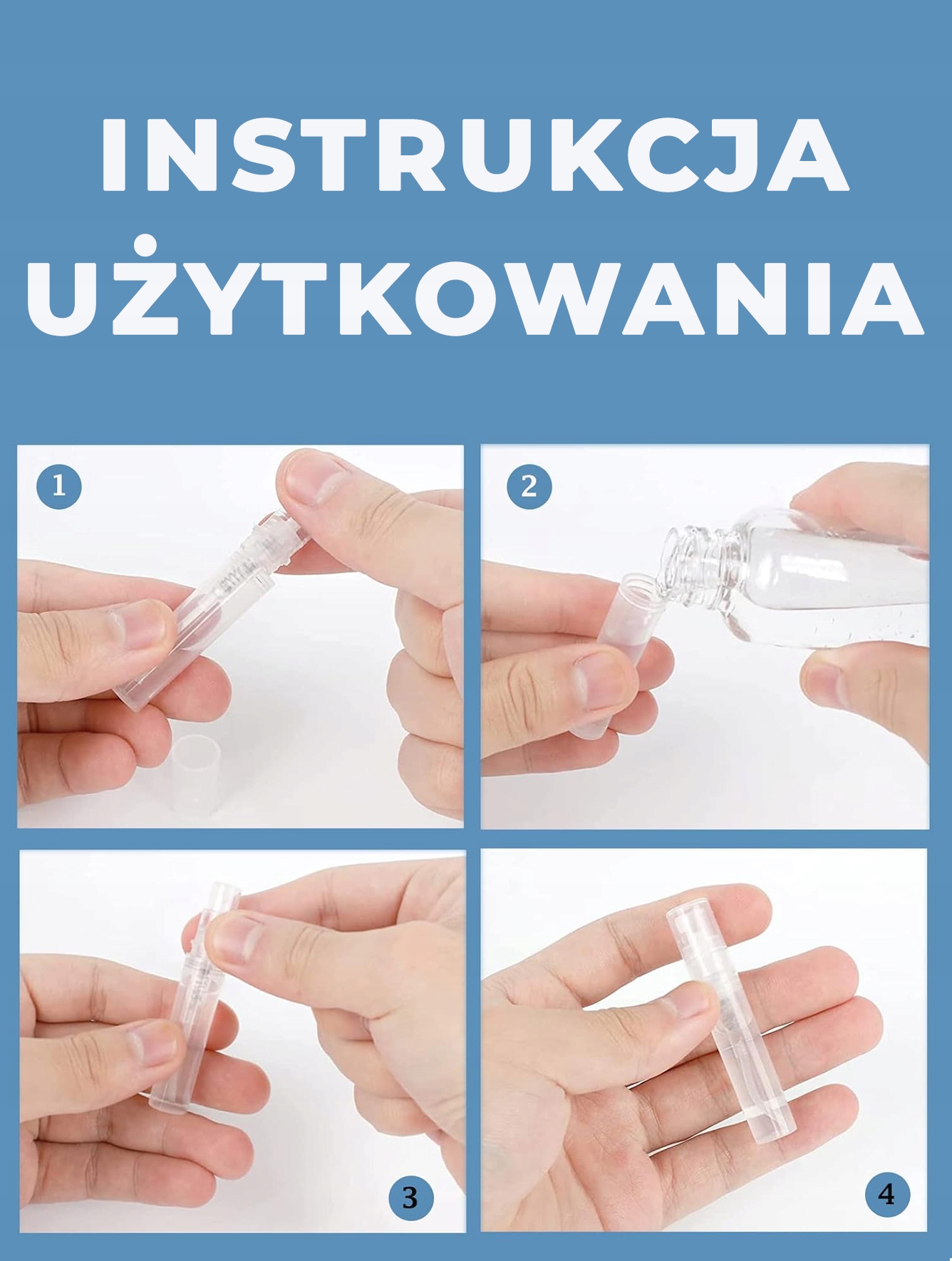 INSTRUKCJA UŻYTKOWANIA

1

2

3

4