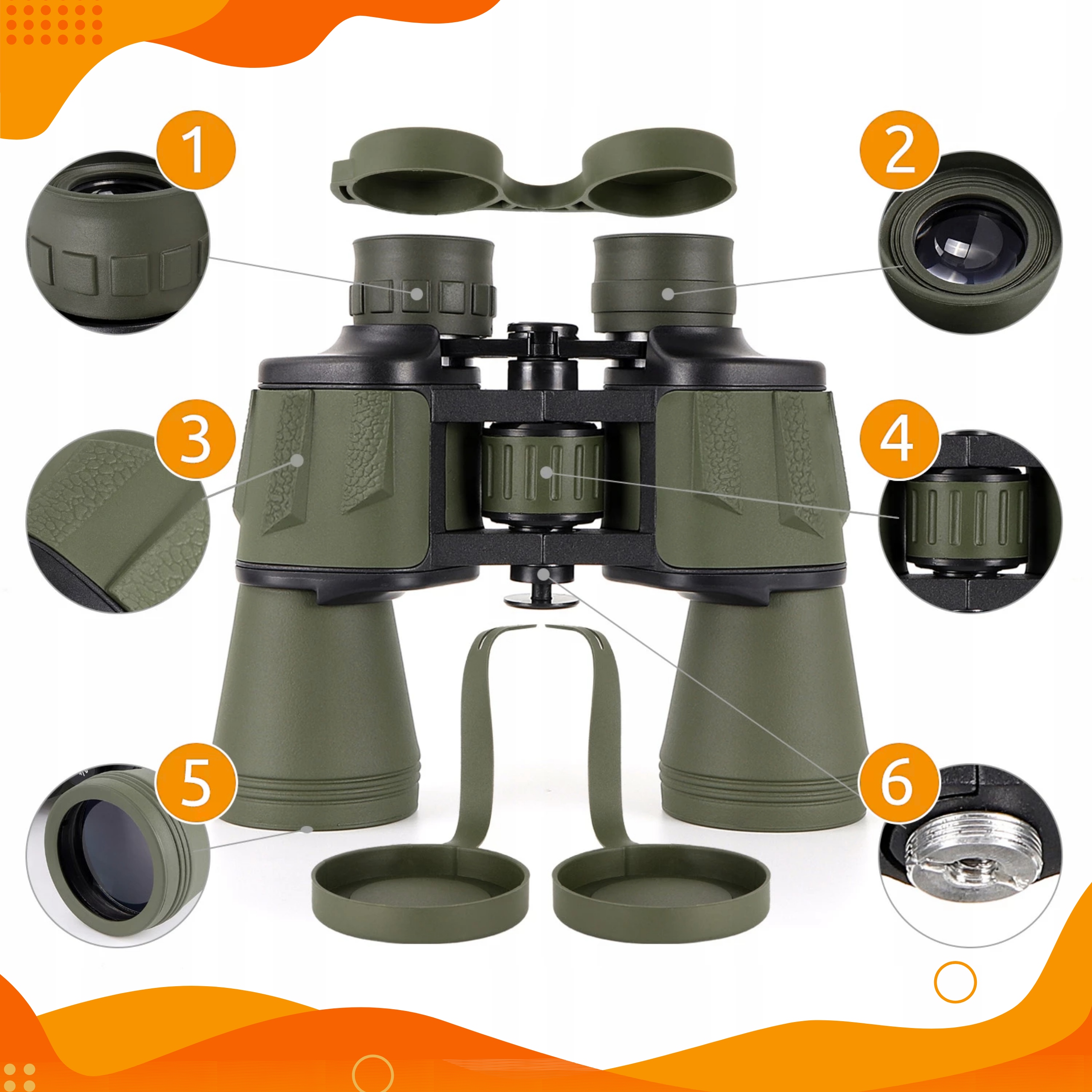 1
2
3
4
5
6