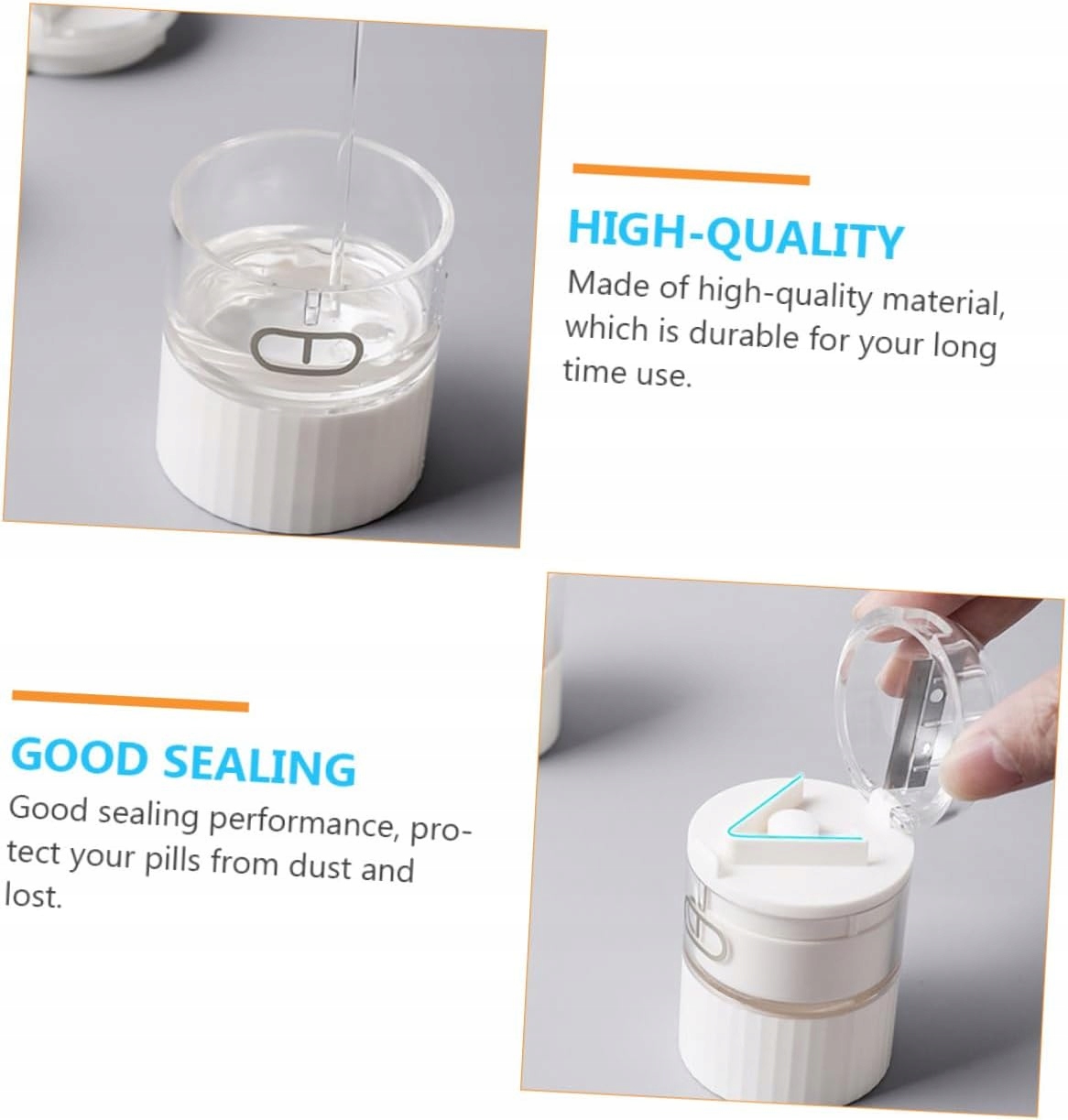 HIGH-QUALITY

Made of high-quality material, which is durable for your long time use.

GOOD SEALING

Good sealing performance, protect your pills from dust and lost.