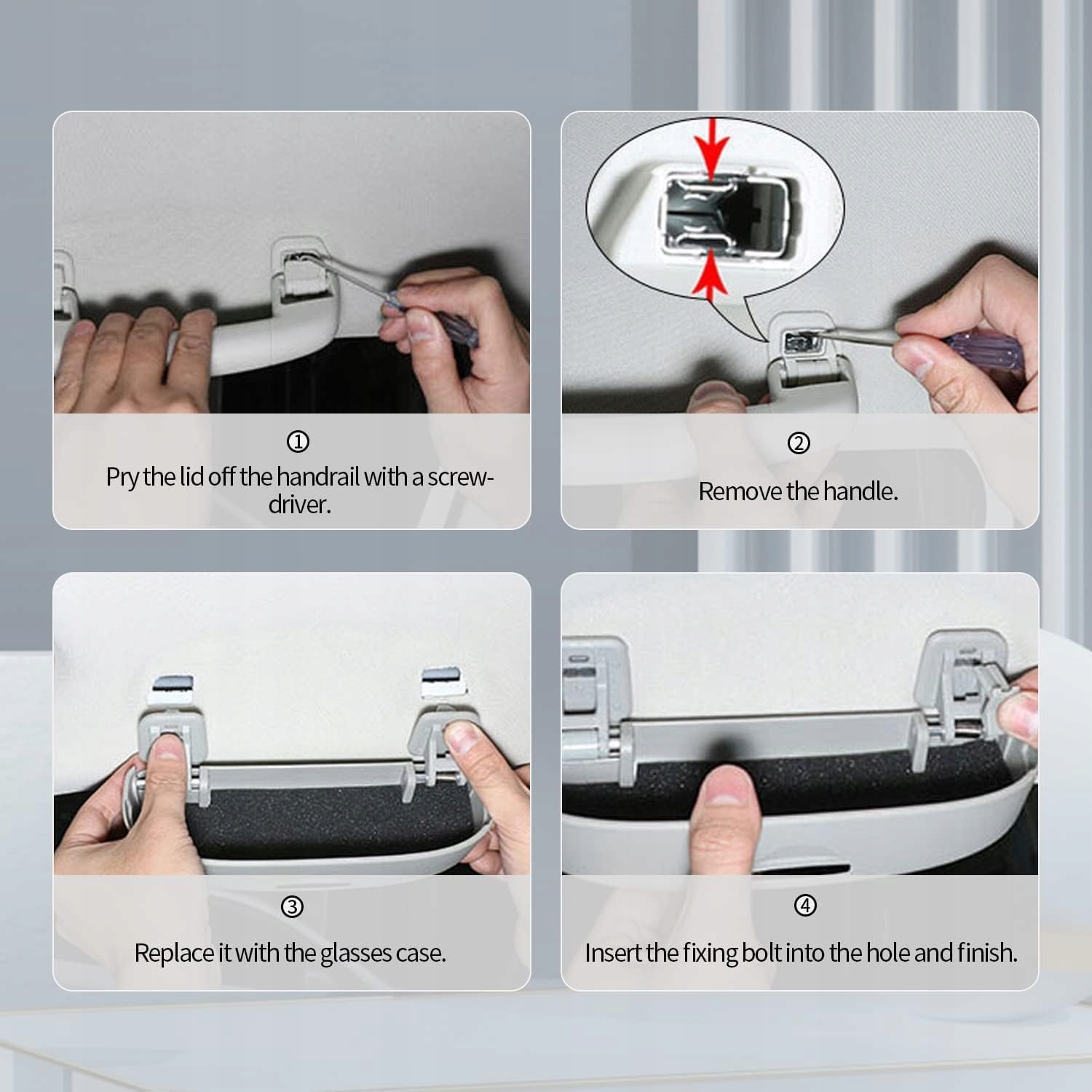 ①
Pry the lid off the handrail with a screwdriver.

②
Remove the handle.

③
Replace it with the glasses case.

④
Insert the fixing bolt into the hole and finish.