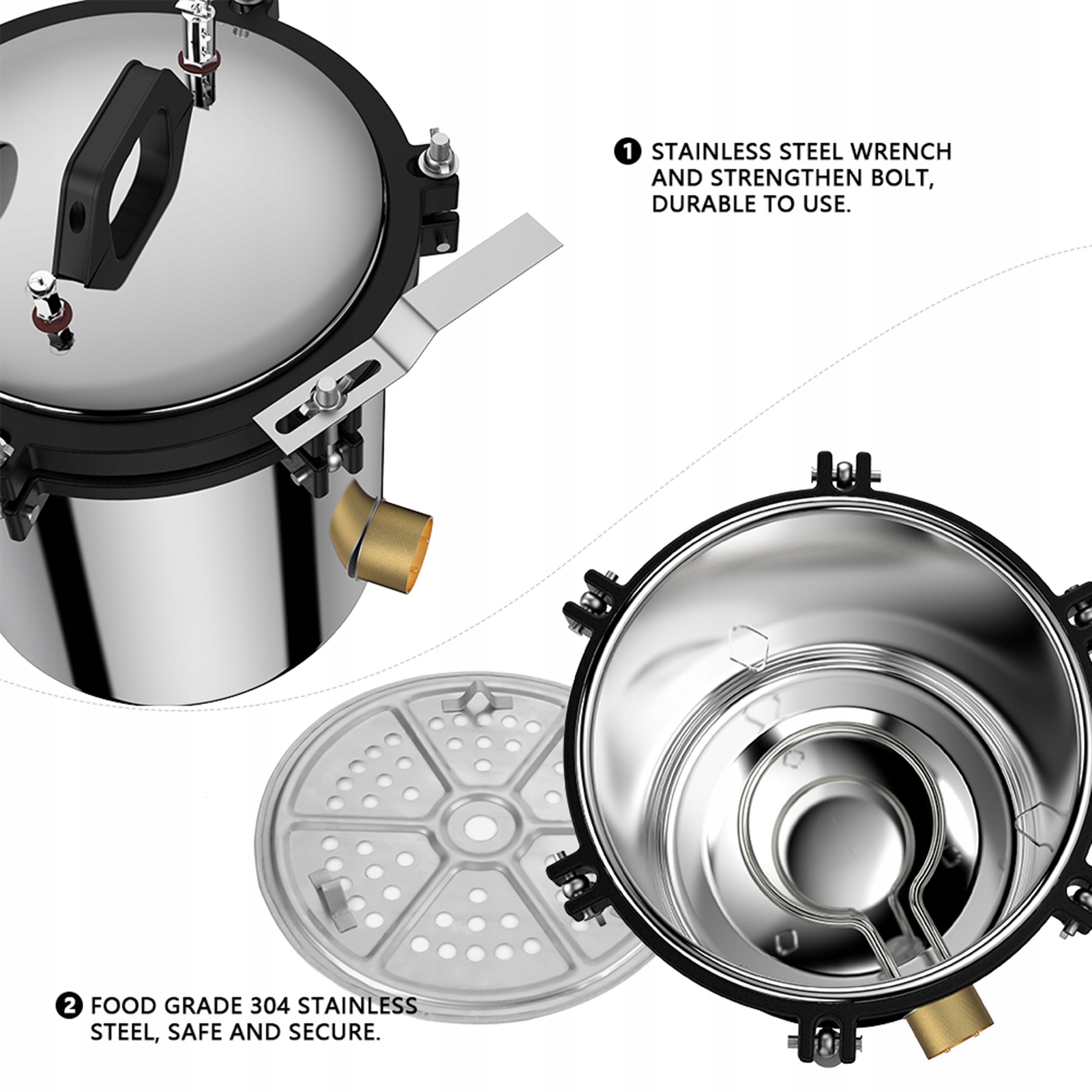 1 STAINLESS STEEL WRENCH AND STRENGTHEN BOLT, DURABLE TO USE.

2 FOOD GRADE 304 STAINLESS STEEL, SAFE AND SECURE.