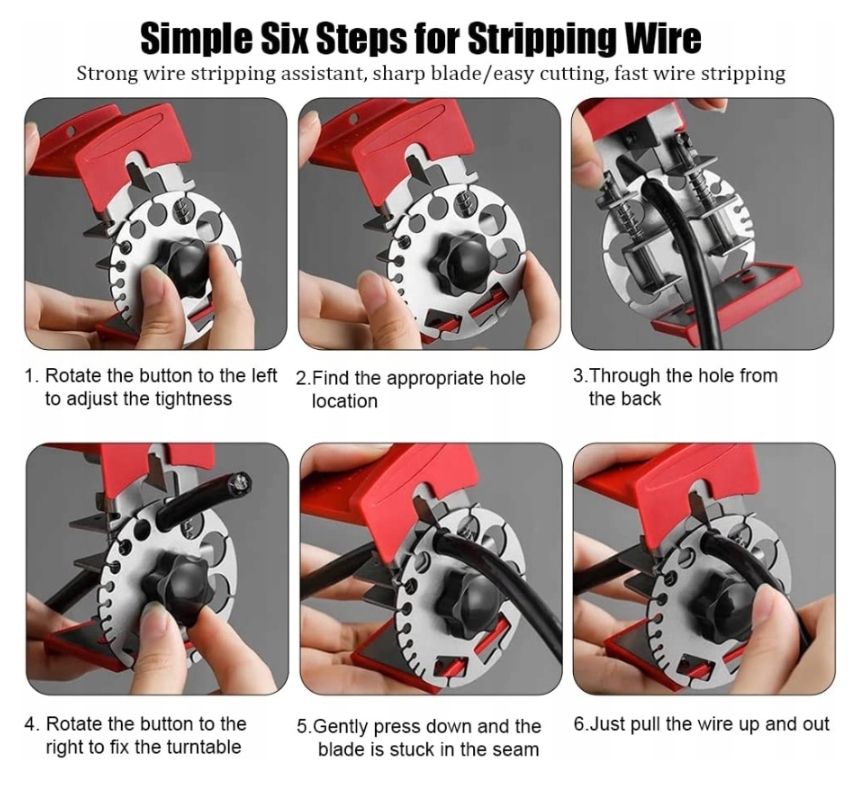 Simple Six Steps for Stripping Wire

Strong wire stripping assistant, sharp blade/easy cutting, fast wire stripping

1. Rotate the button to the left to adjust the tightness

2.Find the appropriate hole location

3.Through the hole from the back

4. Rotate the button to the right to fix the turntable

5.Gently press down and the blade is stuck in the seam

6.Just pull the wire up and out