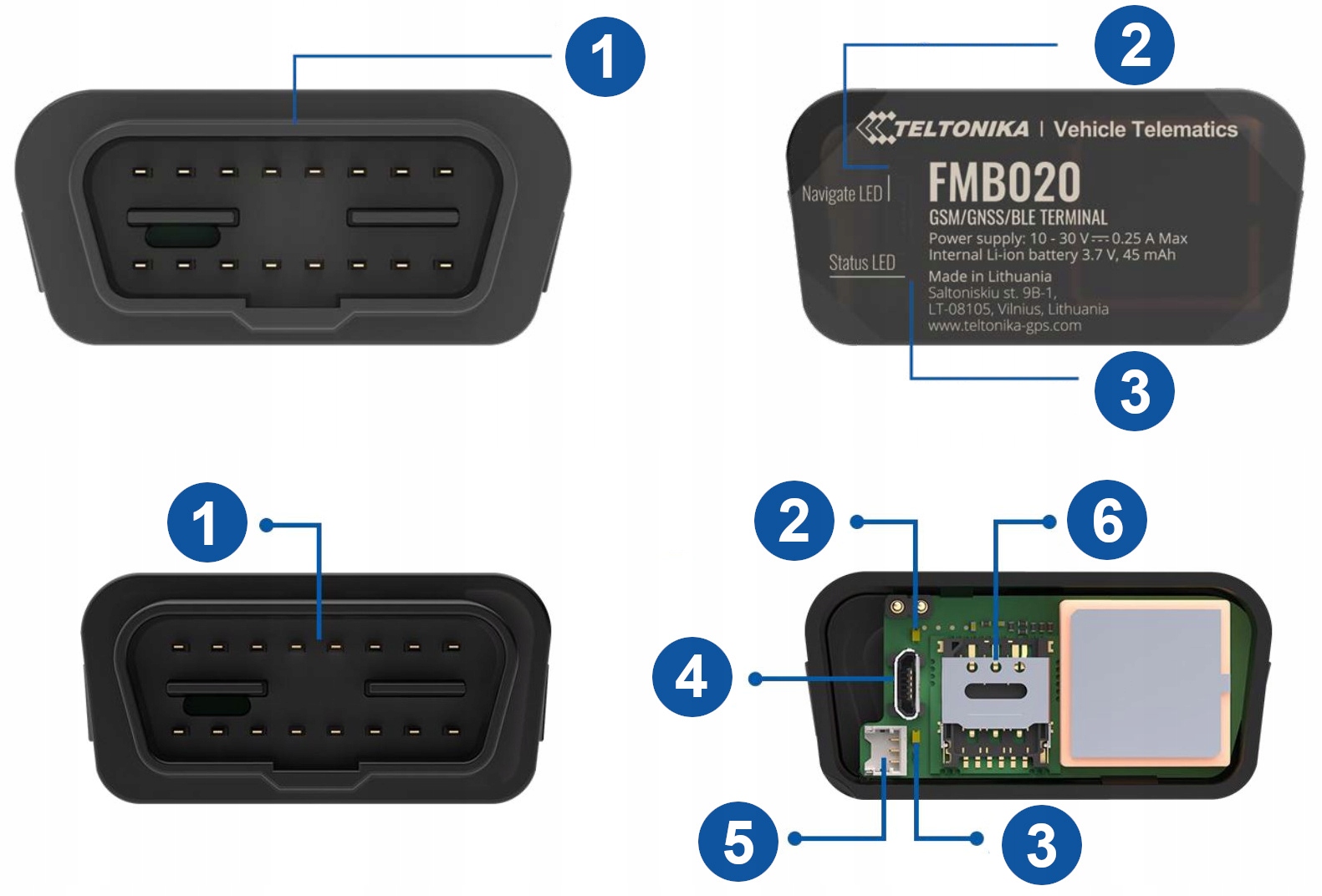 1

2

TELTONIKA | Vehicle Telematics

Navigate LED

FMB020

GSM/GNSS/BLE TERMINAL

Power supply: 10 - 30 V ⎓ 0.25 A Max
Internal Li-ion battery 3.7 V, 45 mAh

Status LED

Made in Lithuania
Saltoniskiu st. 9B-1,
LT-08105, Vilnius, Lithuania
www.teltonika-gps.com

3

1

2

6

4

5

3