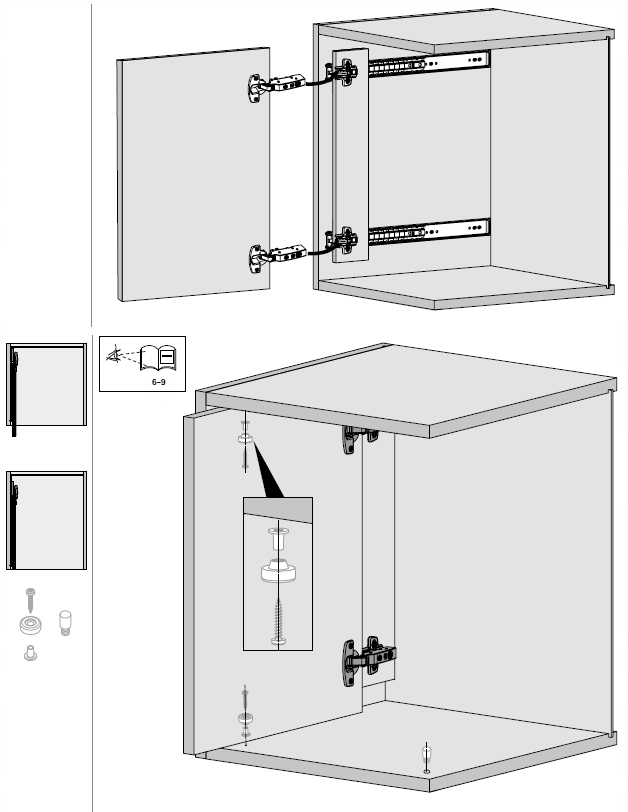 6–9