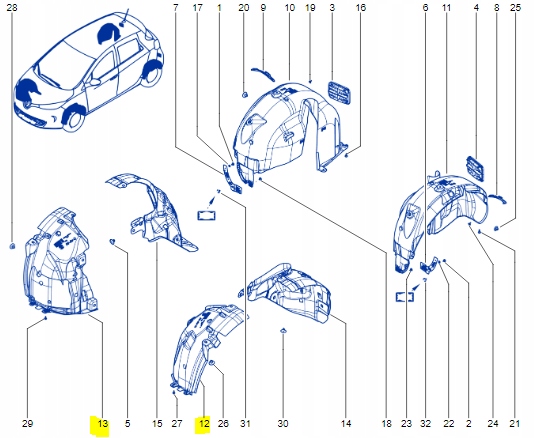 28
7 17 1 20 9 10 19 3 16
6 11 4 8 25

29 13 5 15 27 12 26 31 30 14 18 23 32 22 2 24 21