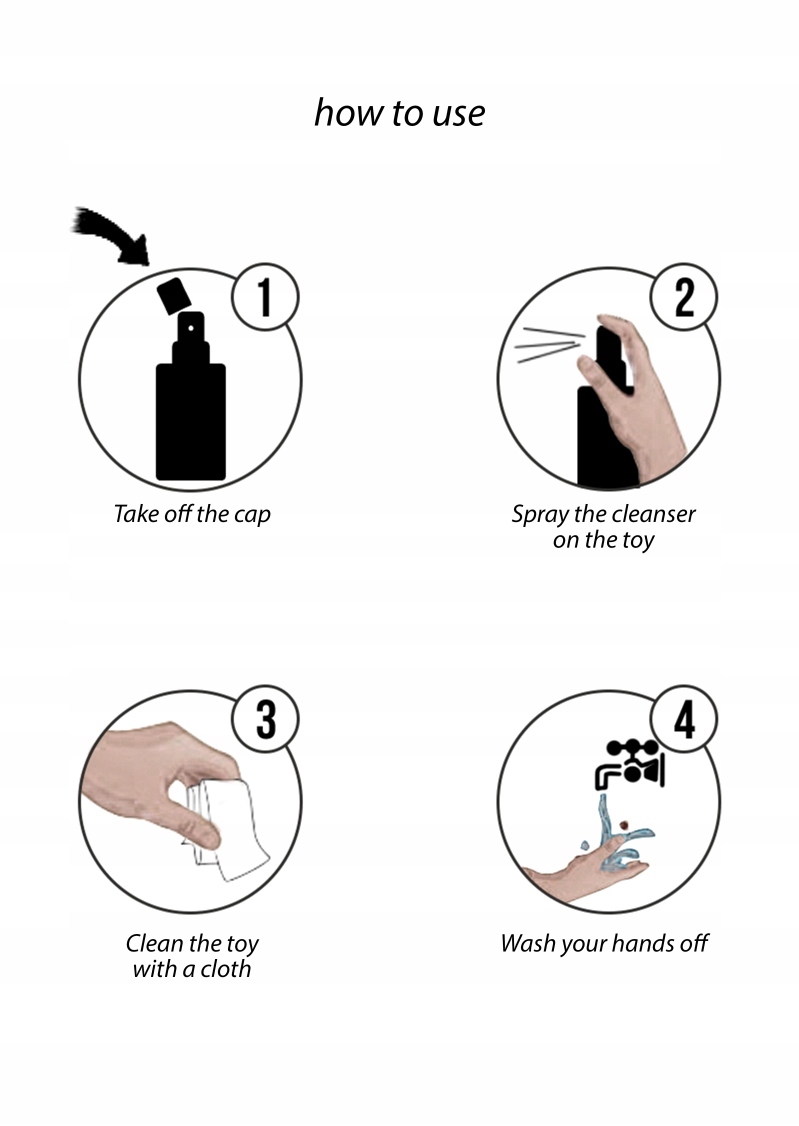 how to use

1

Take off the cap

2

Spray the cleanser on the toy

3

Clean the toy with a cloth

4

Wash your hands off