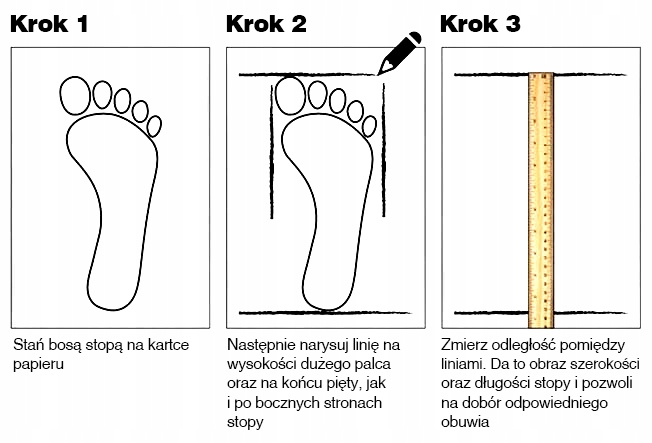 Krok 1

Stań bosą stopą na kartce papieru

Krok 2

Następnie narysuj linię na wysokości dużego palca oraz na końcu pięty, jak i po bocznych stronach stopy

Krok 3

Zmierz odległość pomiędzy liniami. Da to obraz szerokości oraz długości stopy i pozwoli na dobór odpowiedniego obuwia