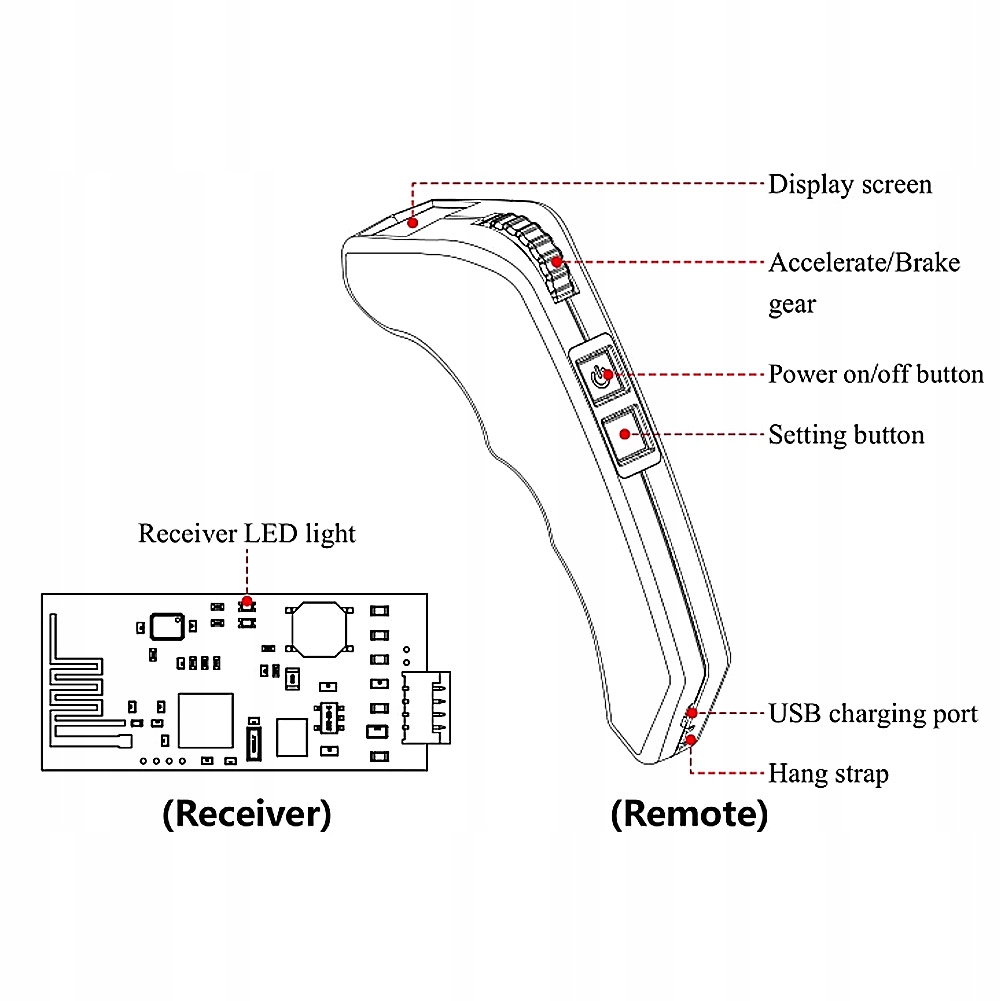 Display screen

Accelerate/Brake gear

Power on/off button

Setting button

Receiver LED light

USB charging port

Hang strap

(Receiver)

(Remote)