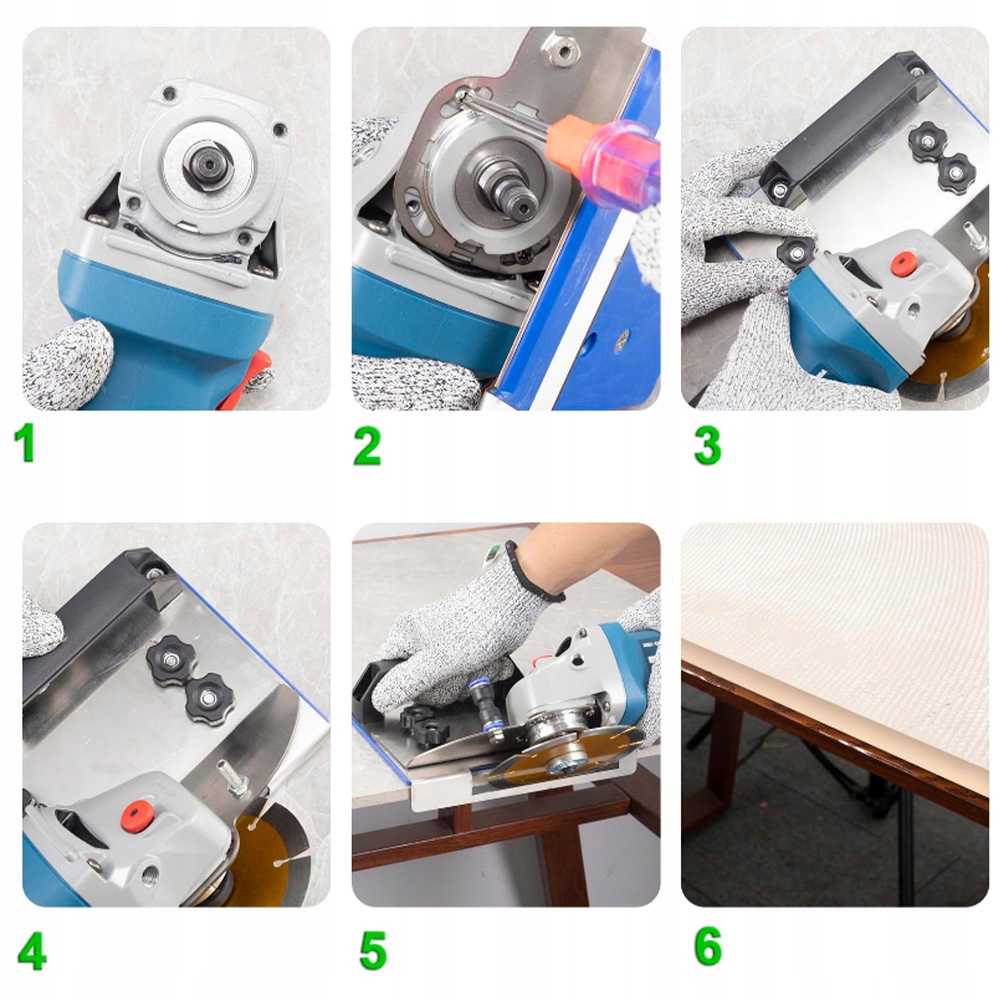 1

2

3

4

5

6