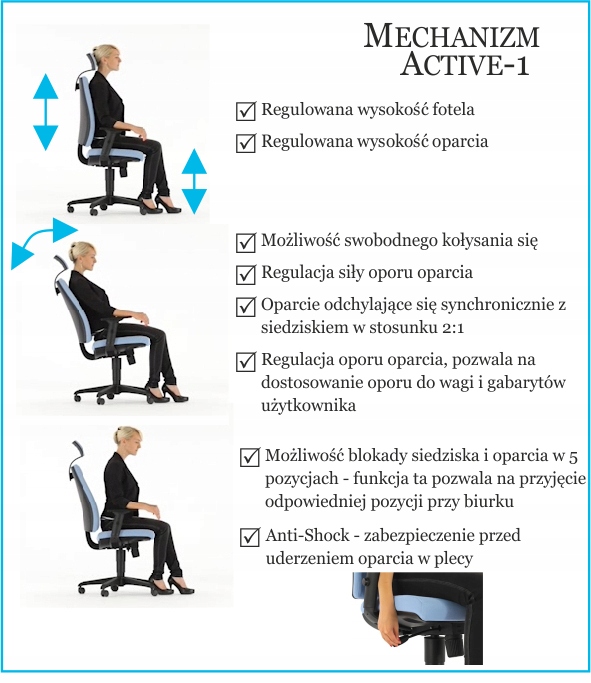 MECHANIZM ACTIVE-1

☑ Regulowana wysokość fotela

☑ Regulowana wysokość oparcia

☑ Możliwość swobodnego kołysania się

☑ Regulacja siły oporu oparcia

☑ Oparcie odchylające się synchronicznie z siedziskiem w stosunku 2:1

☑ Regulacja oporu oparcia, pozwala na dostosowanie oporu do wagi i gabarytów użytkownika

☑ Możliwość blokady siedziska i oparcia w 5 pozycjach - funkcja ta pozwala na przyjęcie odpowiedniej pozycji przy biurku

☑ Anti-Shock - zabezpieczenie przed uderzeniem oparcia w plecy