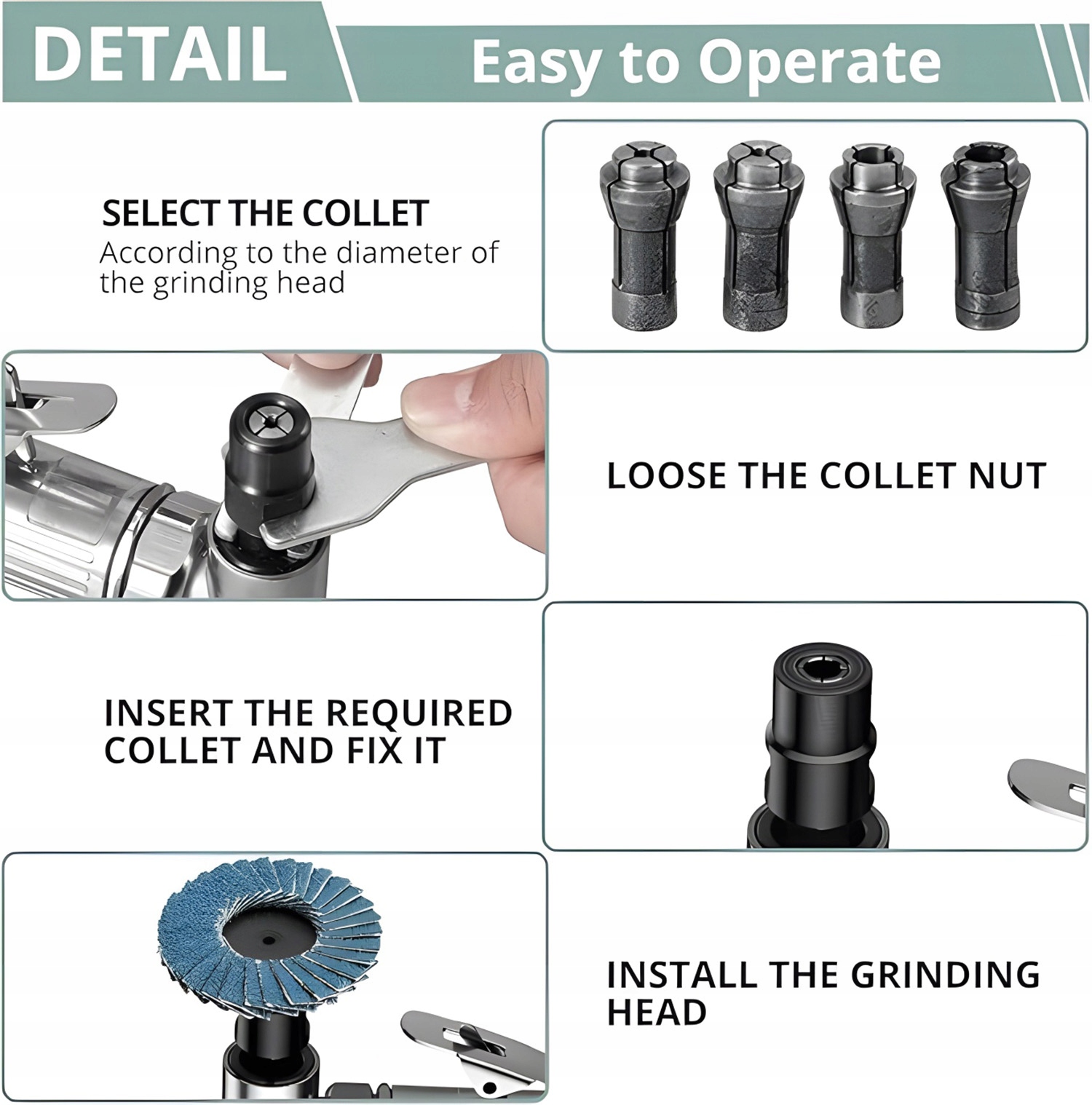 DETAIL Easy to Operate

SELECT THE COLLET
According to the diameter of the grinding head

LOOSE THE COLLET NUT

INSERT THE REQUIRED COLLET AND FIX IT

INSTALL THE GRINDING HEAD