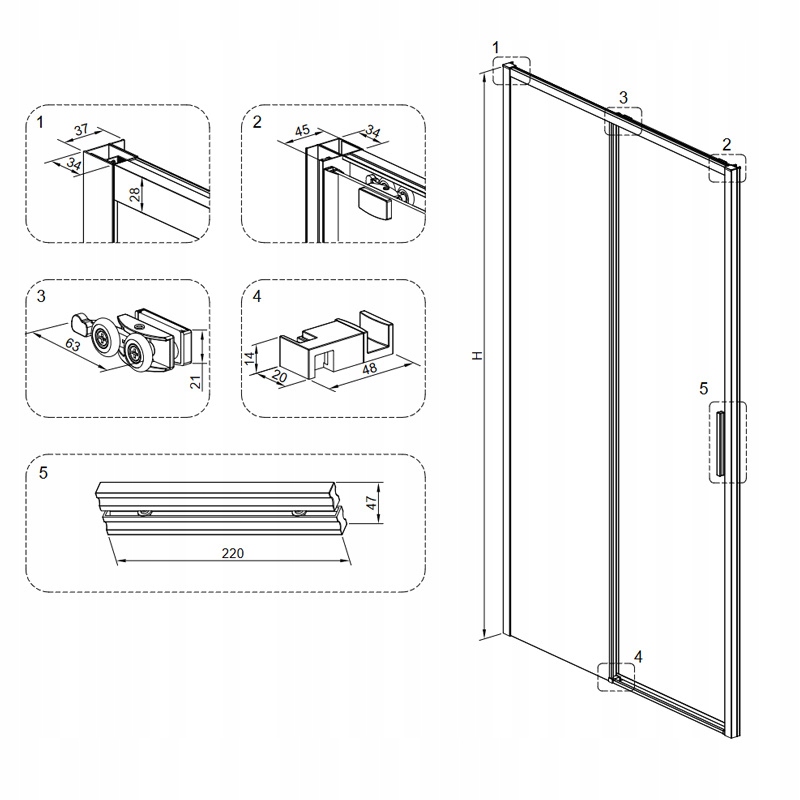 1
37
34
28

2
45
34

3
63
21

4
14
20
48

5
47
220

1
3
2
H
5
4