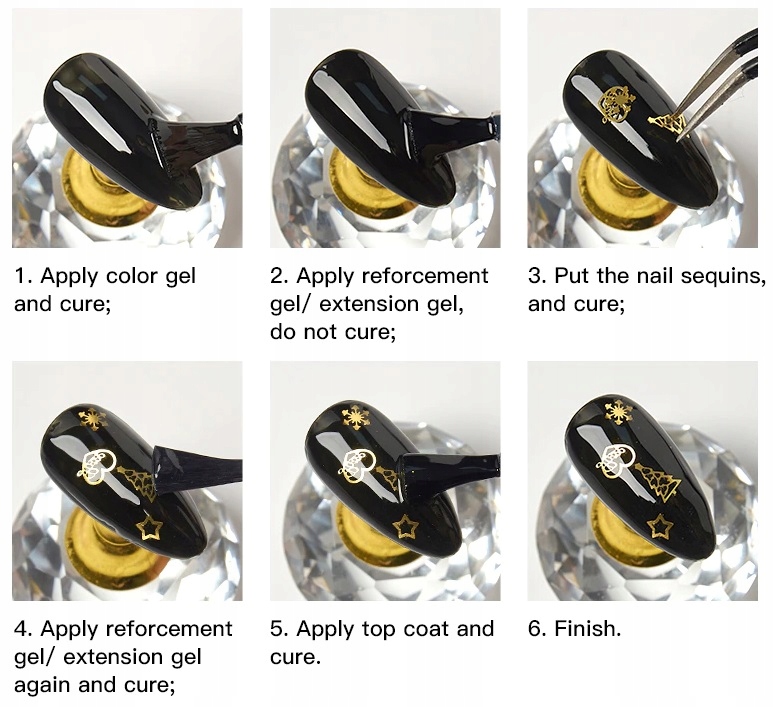 1. Apply color gel and cure;

2. Apply reforcement gel/ extension gel, do not cure;

3. Put the nail sequins, and cure;

4. Apply reforcement gel/ extension gel again and cure;

5. Apply top coat and cure.

6. Finish.