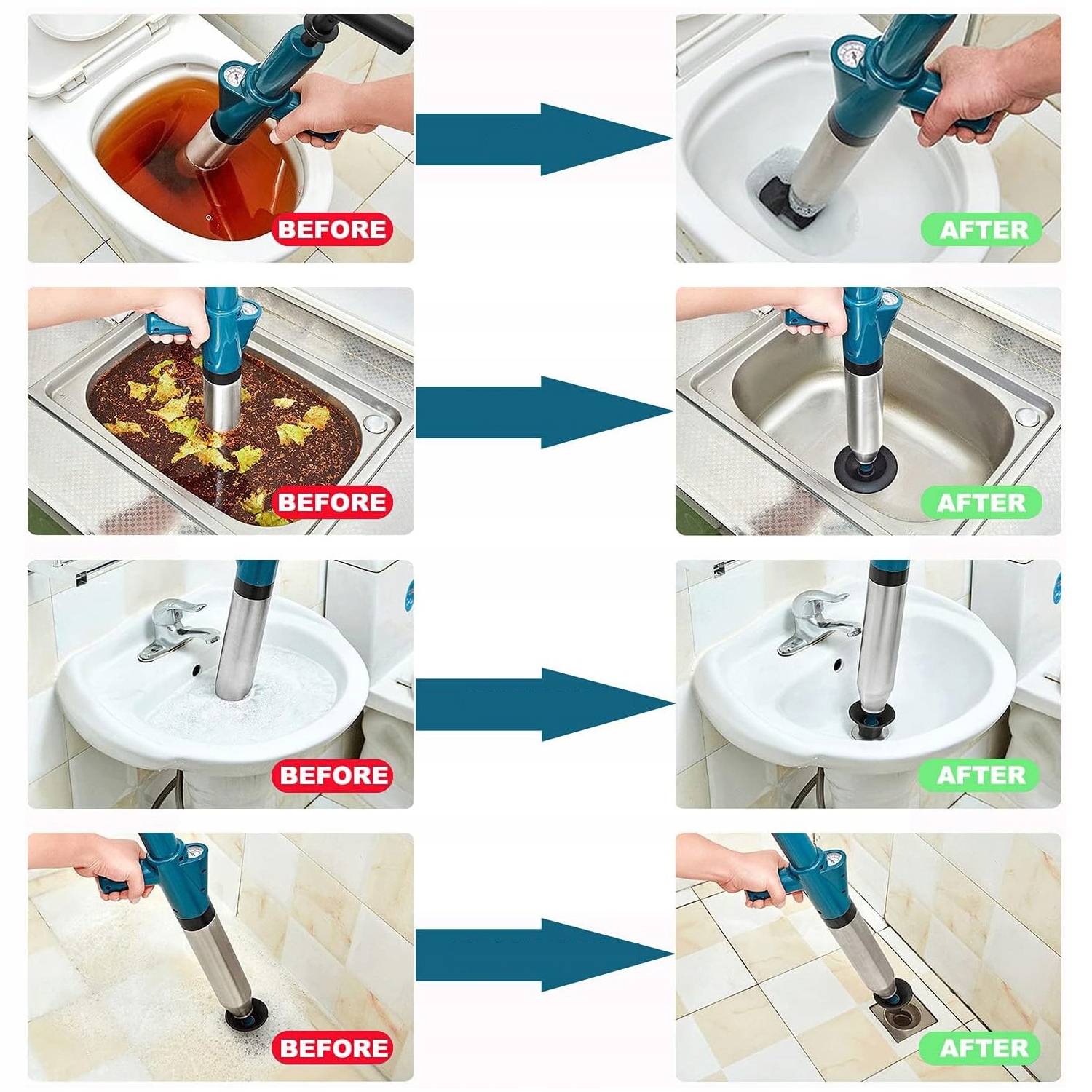 BEFORE

AFTER

BEFORE

AFTER

BEFORE

AFTER

BEFORE

AFTER