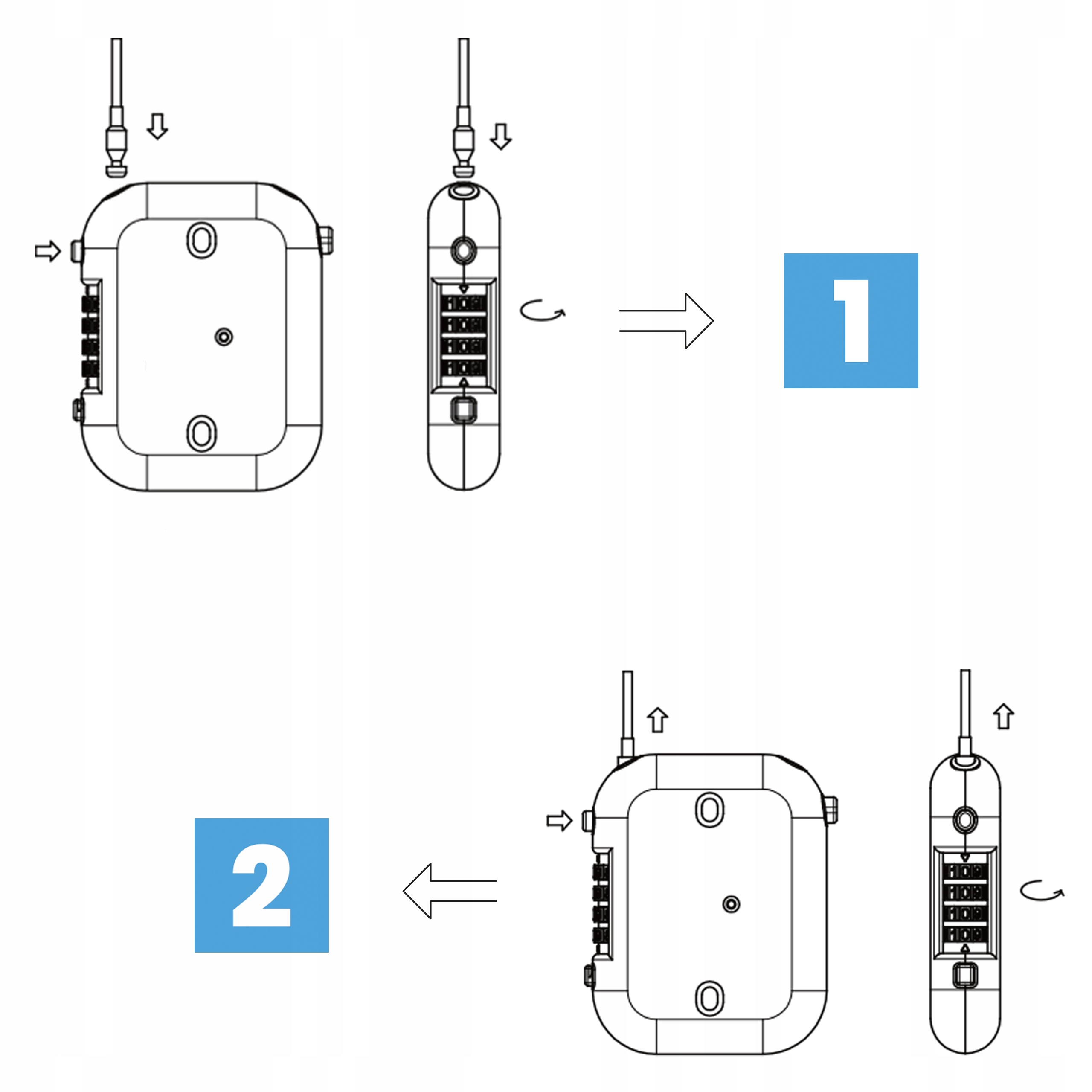 1

2