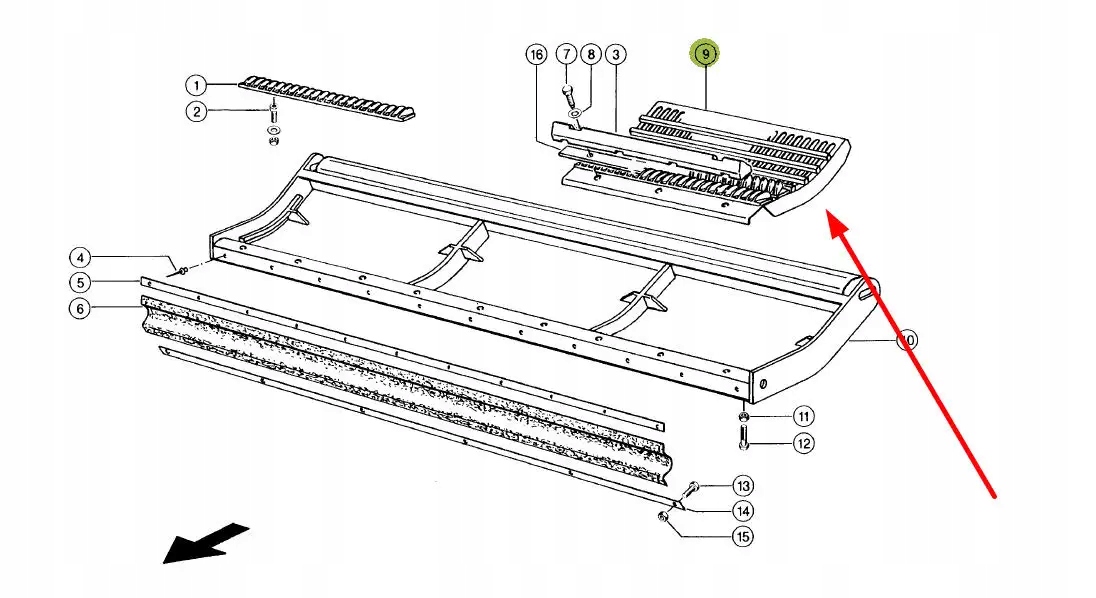 1
2
16
7
8
3
9
4
5
6
10
11
12
13
14
15