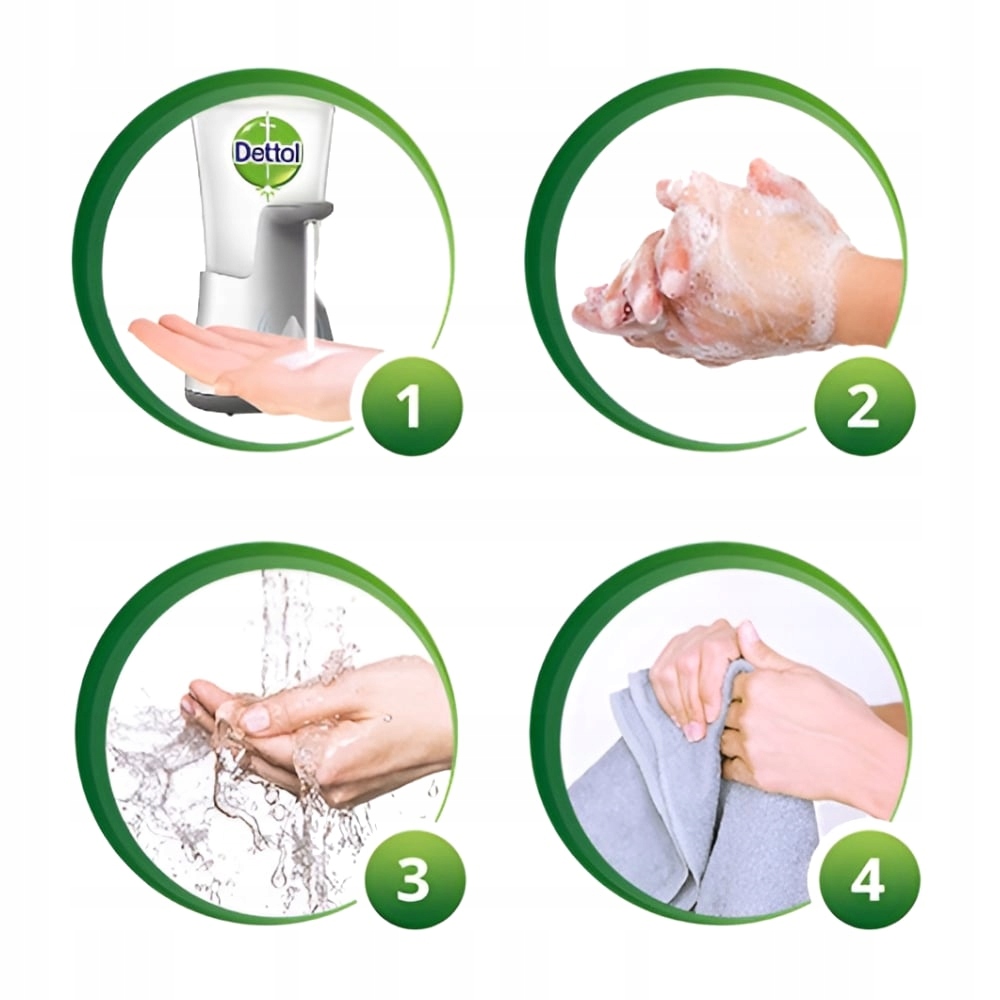 Dettol

1

2

3

4