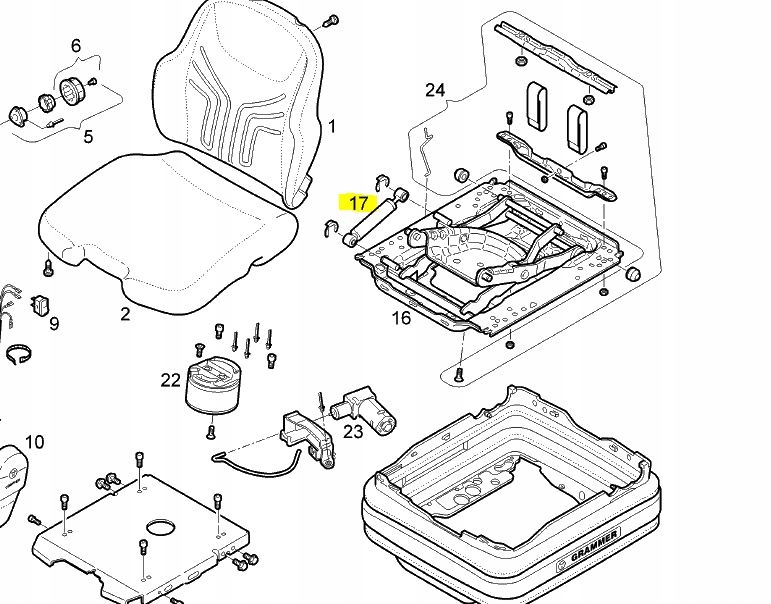 6
5
1
24
17
2
9
16
22
23
10
GRAMMER